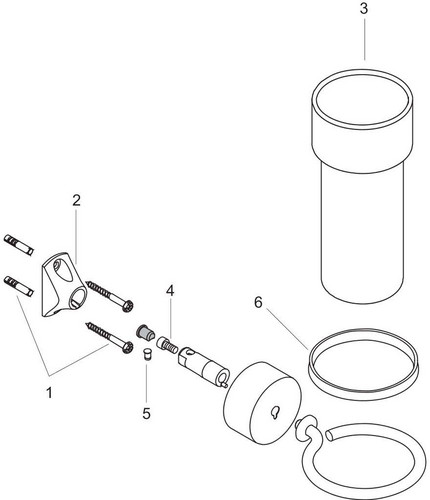 3
2
4
6
1
5