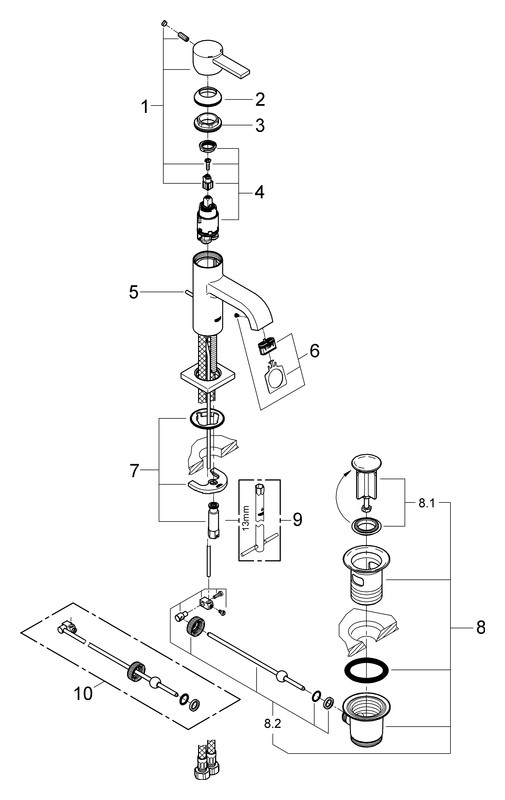 1
2
3
4
5
6
7
13mm
9
8.1
8
10
8.2