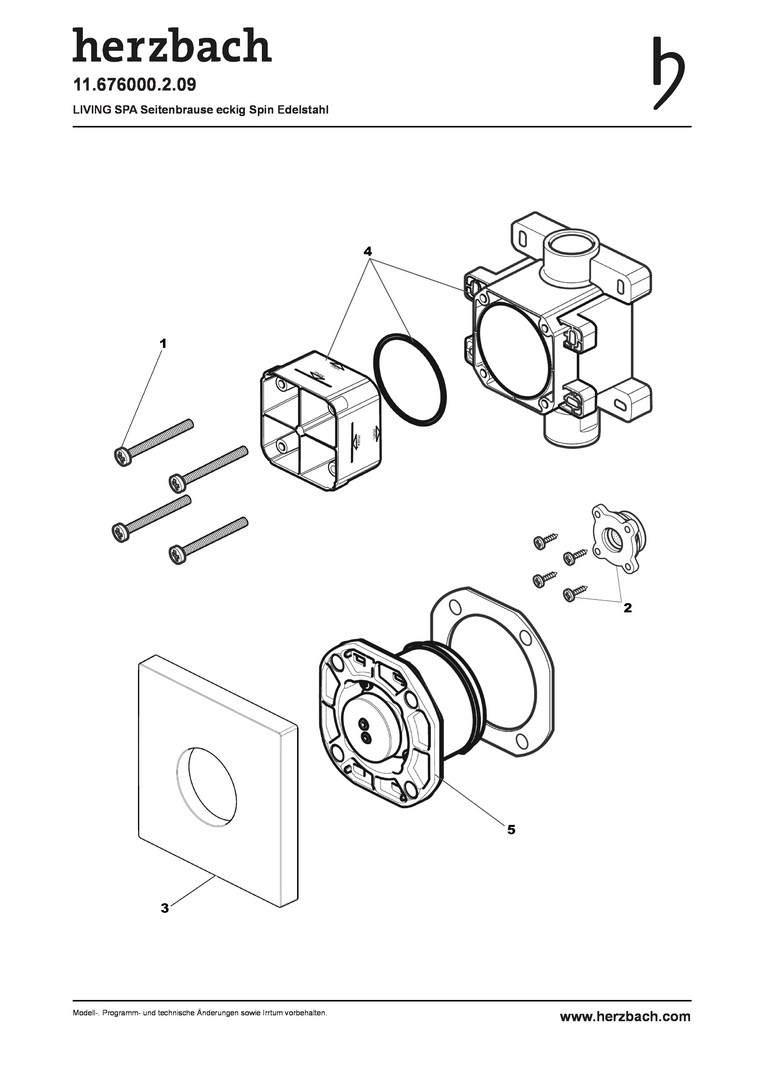 herzbach

11.676000.2.09

LIVING SPA Seitenbrause eckig Spin Edelstahl

4

1

2

5

3

Modell-, Programm- und technische Änderungen sowie Irrtum vorbehalten.

www.herzbach.com