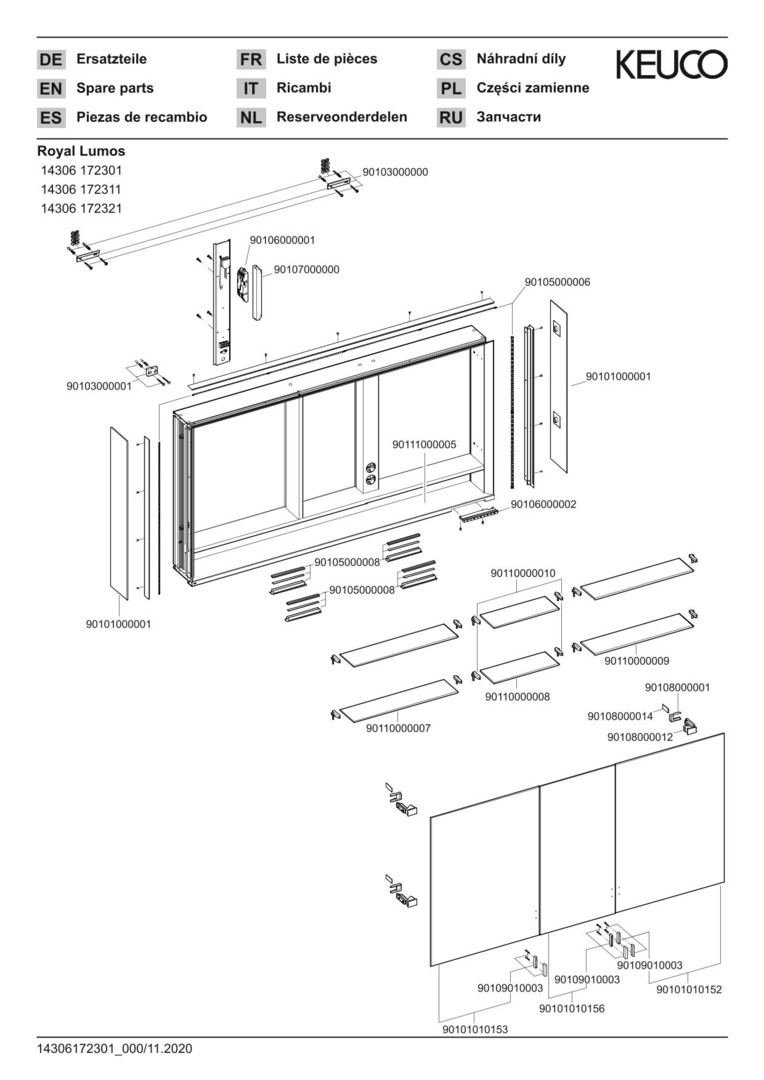 DE Ersatzteile
EN Spare parts
ES Piezas de recambio

FR Liste de pièces
IT Ricambi
NL Reserveonderdelen

CS Náhradní díly
PL Części zamienne
RU Запчасти

KEUCO

Royal Lumos
14306 172301
14306 172311
14306 172321

90103000000
90106000001
90107000000
90105000006
90103000001
90101000001
90111000005
90106000002
90105000008
90105000008
90101000001
90110000010
90110000009
90110000008
90110000007
90108000001
90108000014
90108000012
90109010003
90109010003
90109010003
90101010152
90101010156
90101010153

14306172301_000/11.2020