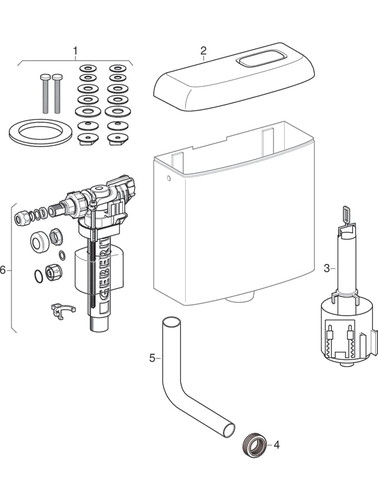 1

2

6

GEBERIT

3

5

4