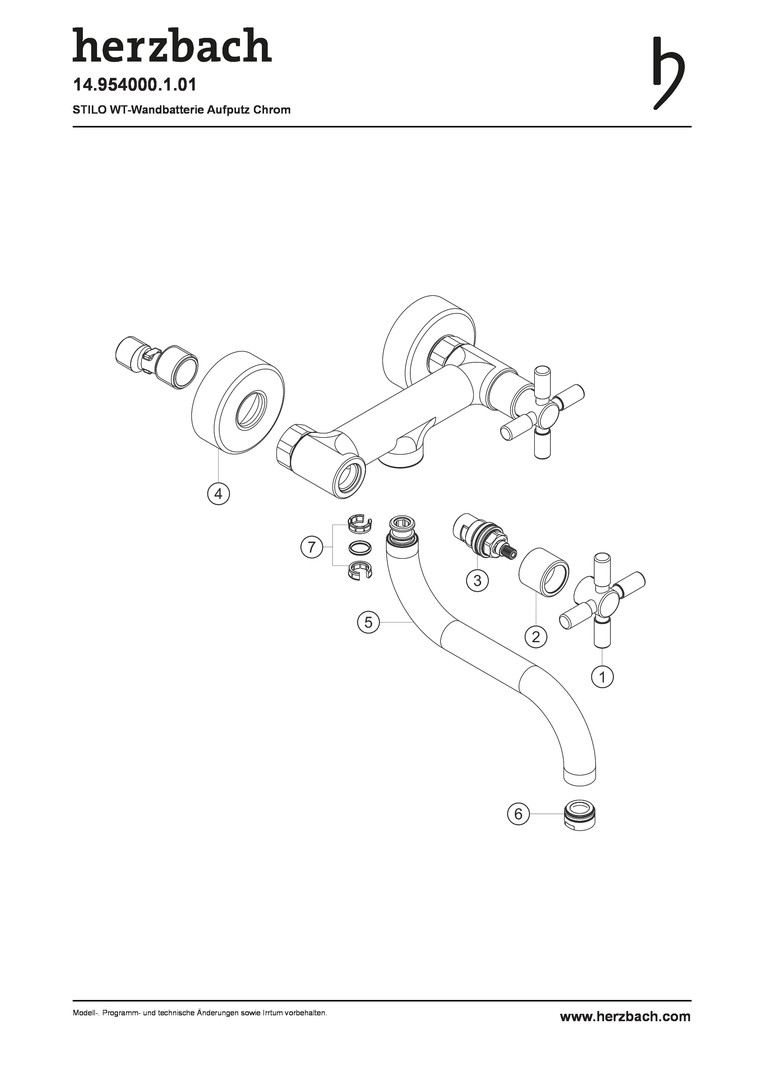 herzbach

14.954000.1.01

STILO WT-Wandbatterie Aufputz Chrom

4

7

3

5

2

1

6

Modell-, Programm- und technische Änderungen sowie Irrtum vorbehalten.

www.herzbach.com