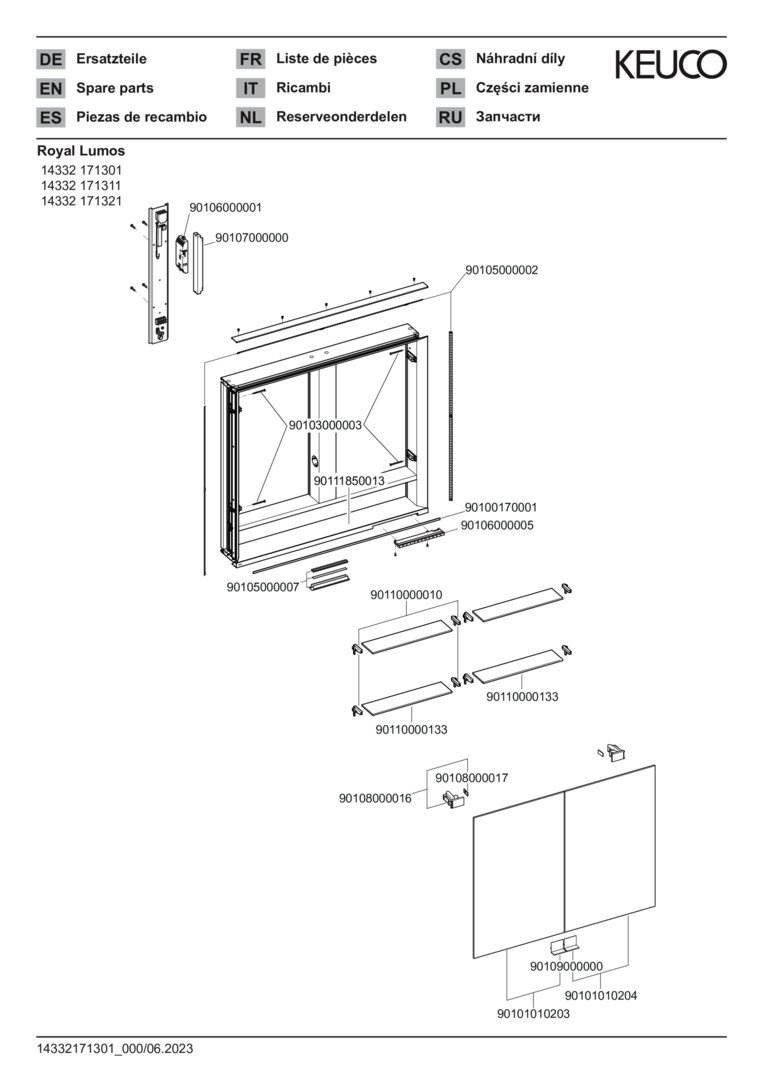 DE Ersatzteile
EN Spare parts
ES Piezas de recambio

FR Liste de pièces
IT Ricambi
NL Reserveonderdelen

CS Náhradní díly
PL Części zamienne
RU Запчасти

KEUCO

Royal Lumos
14332 171301
14332 171311
14332 171321

90106000001
90107000000
90105000002
90103000003
90111850013
90100170001
90106000005
90105000007
90110000010
90110000133
90110000133
90108000017
90108000016
90109000000
90101010204
90101010203

14332171301_000/06.2023