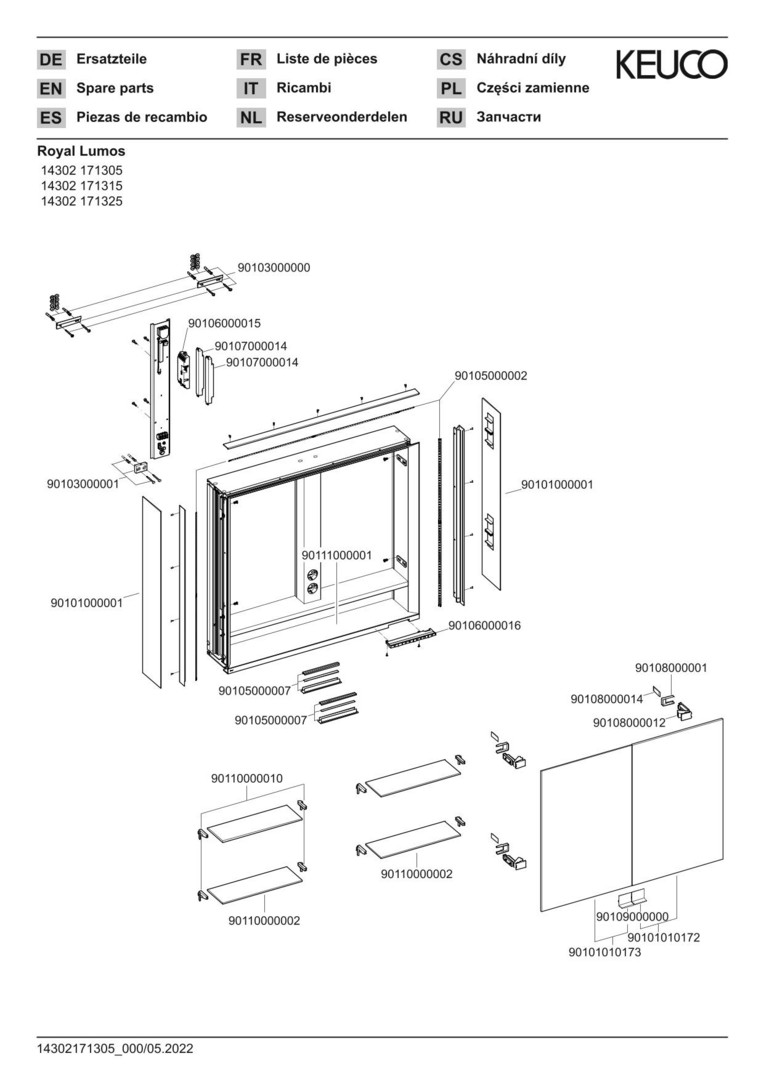 DE Ersatzteile
EN Spare parts
ES Piezas de recambio

FR Liste de pièces
IT Ricambi
NL Reserveonderdelen

CS Náhradní díly
PL Części zamienne
RU Запчасти

KEUCO

Royal Lumos
14302 171305
14302 171315
14302 171325

90103000000
90106000015
90107000014
90107000014
90105000002
90103000001
90101000001
90111000001
90101000001
90106000016
90105000007
90105000007
90108000001
90108000014
90108000012
90110000010
90110000002
90110000002
90109000000
90101010172
90101010173

14302171305_000/05.2022