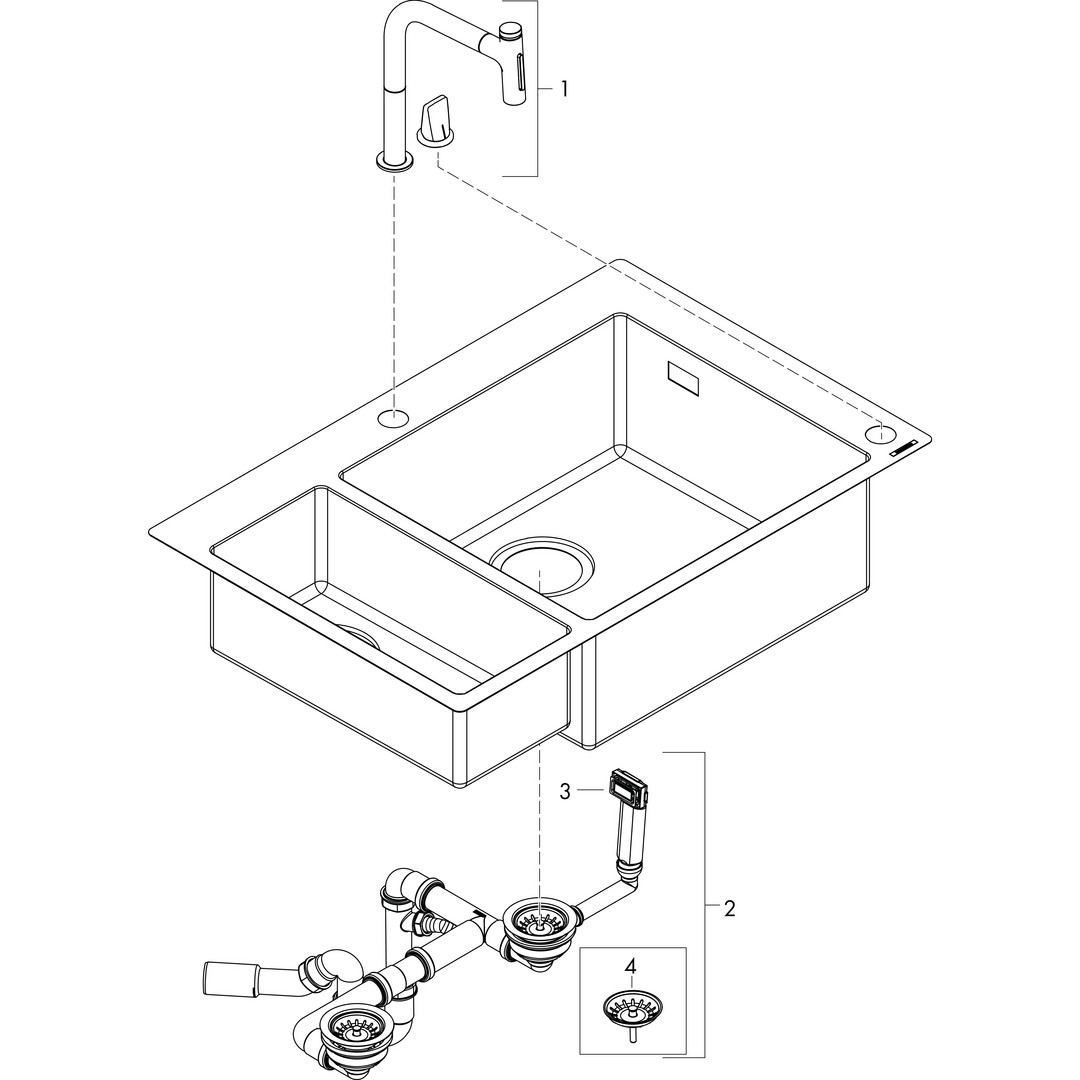 1

3

2

4