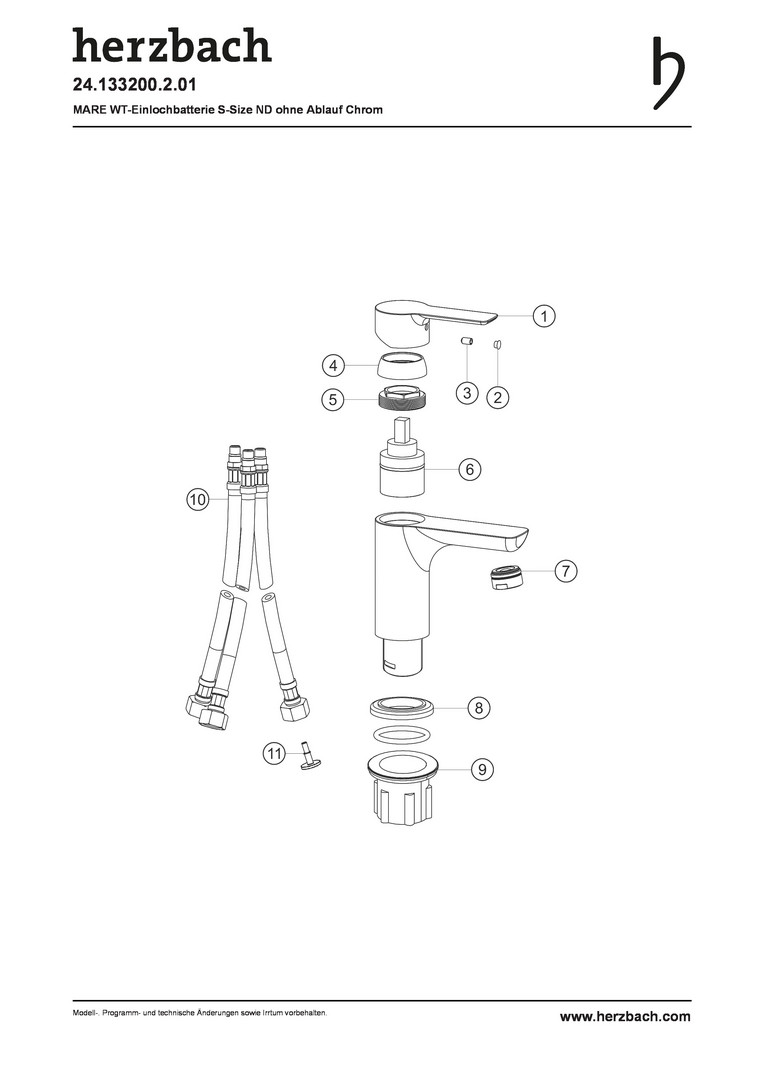 herzbach

24.133200.2.01

MARE WT-Einlochbatterie S-Size ND ohne Ablauf Chrom

1
4
3
2
5
6
10
7
8
11
9

Modell-, Programm- und technische Änderungen sowie Irrtum vorbehalten.

www.herzbach.com