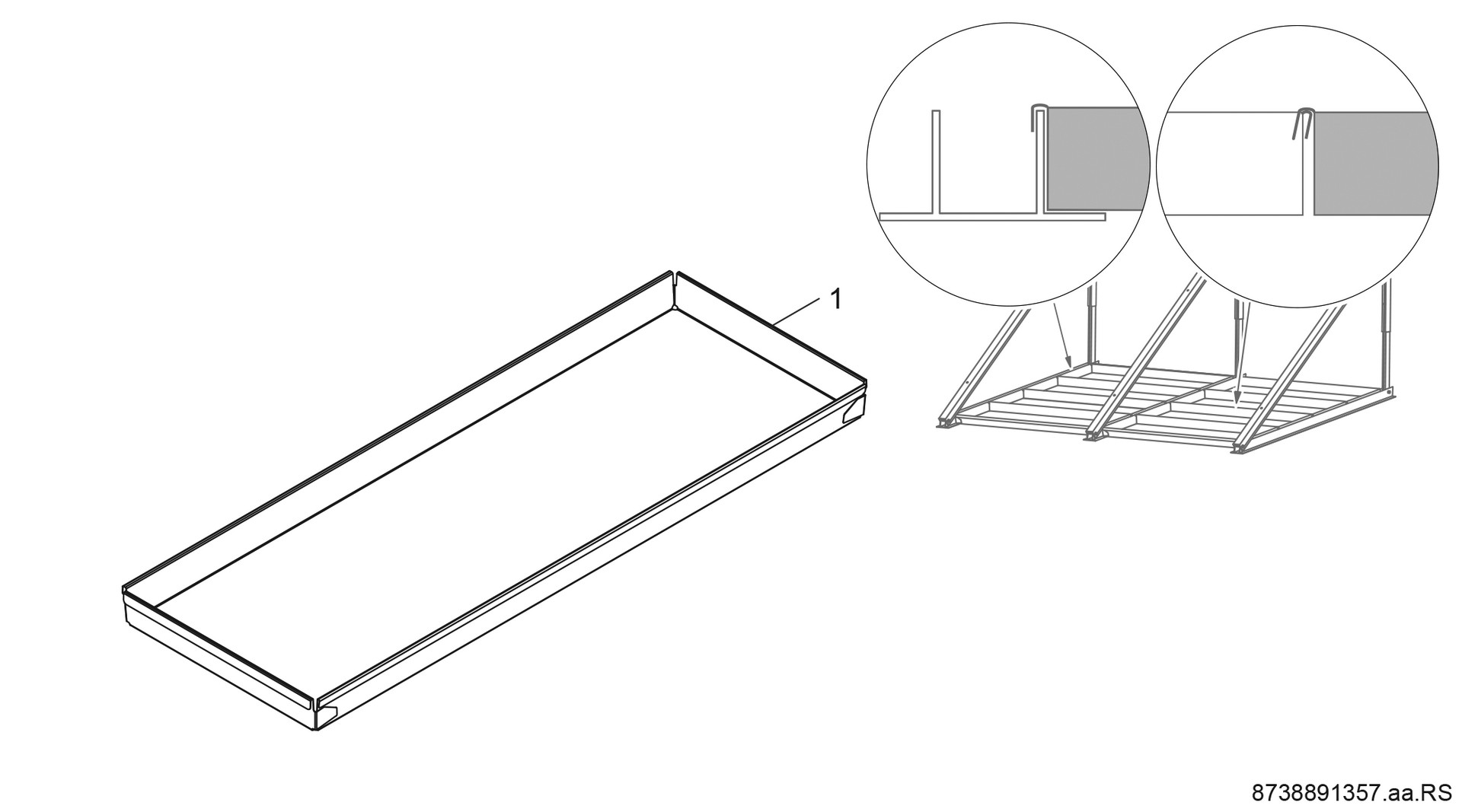 1

8738891357.aa.RS