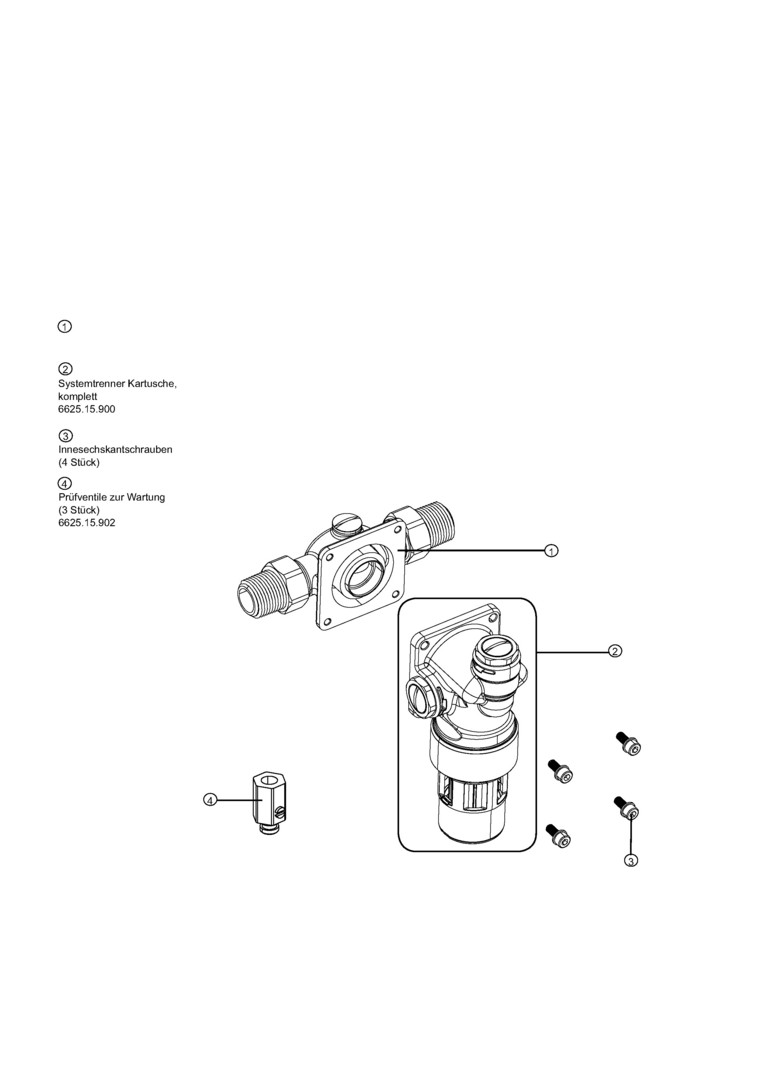 1

2
Systemtrenner Kartusche, komplett
6625.15.900

3
Innesechskantschrauben
(4 Stück)

4
Prüfventile zur Wartung
(3 Stück)
6625.15.902

1

2

4

3