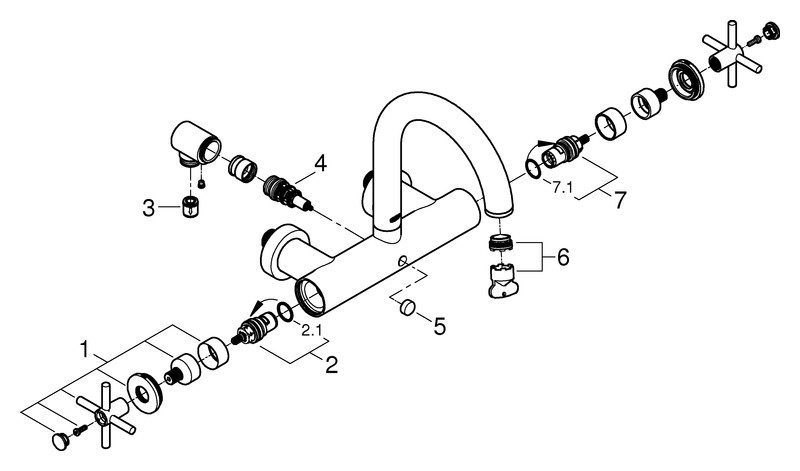 4
3
7.1
7
6
5
2.1
2
1