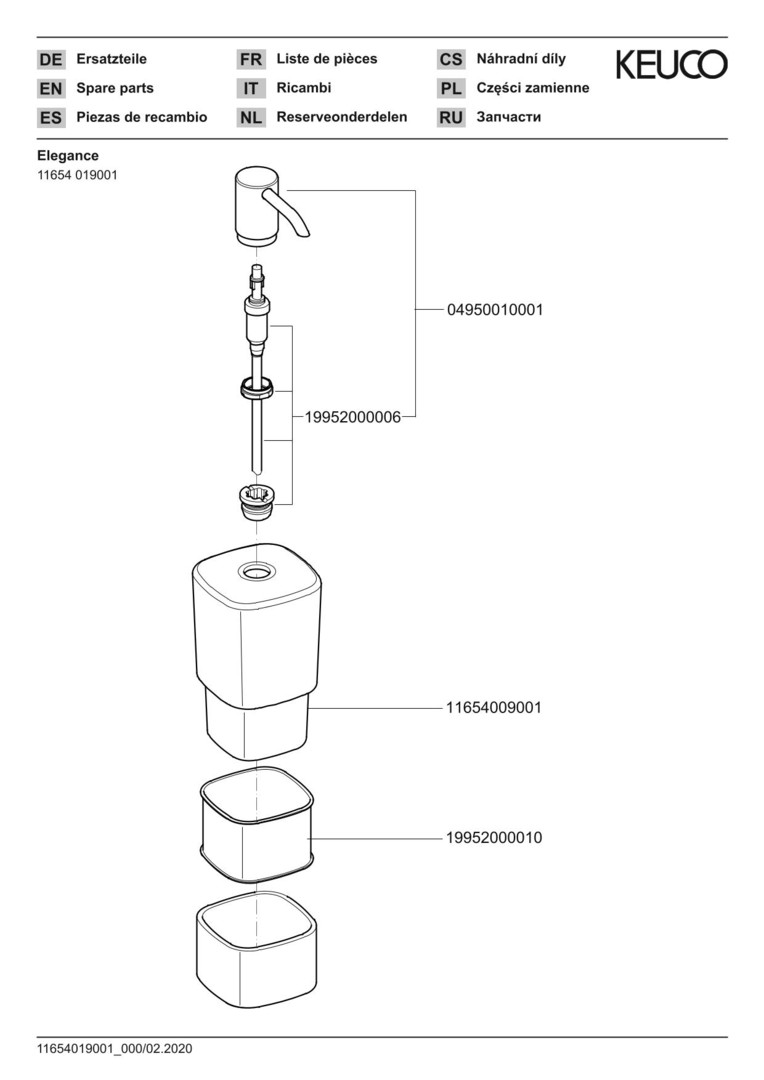 DE Ersatzteile
EN Spare parts
ES Piezas de recambio

FR Liste de pièces
IT Ricambi
NL Reserveonderdelen

CS Náhradní díly
PL Części zamienne
RU Запчасти

KEUCO

Elegance
11654 019001

04950010001

19952000006

11654009001

19952000010

11654019001_000/02.2020