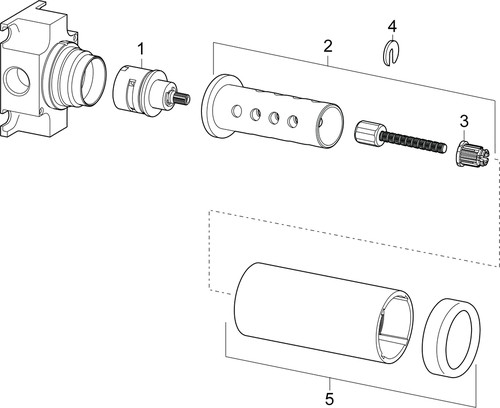 1
2
4
3
5