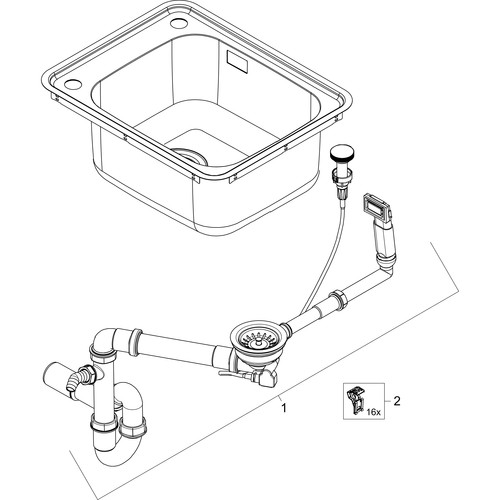 1

16x

2