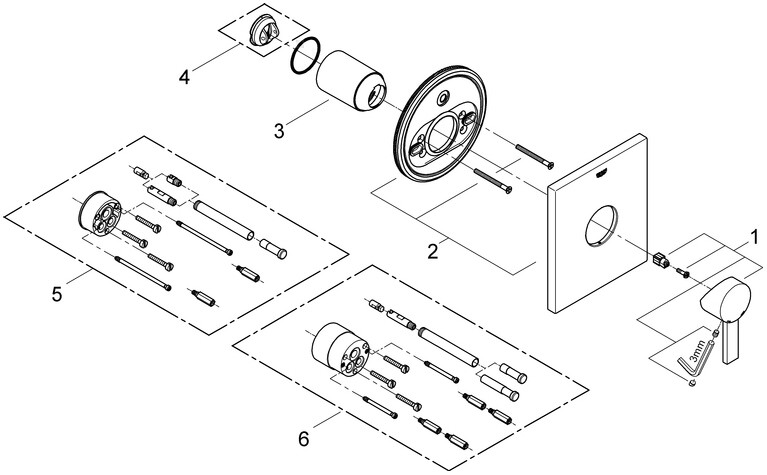 4
3
2
1
5
6
3mm