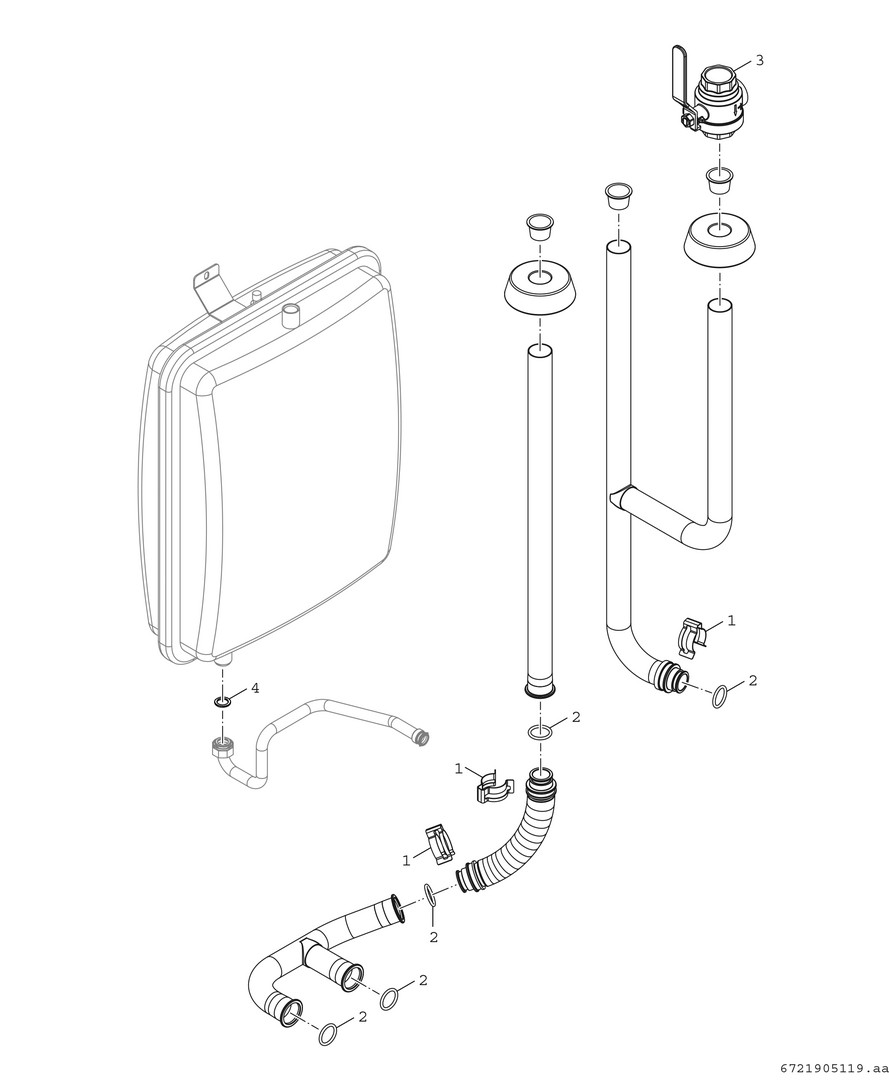 3

1

2

4

2

1

1

2

2

2

6721905119.aa