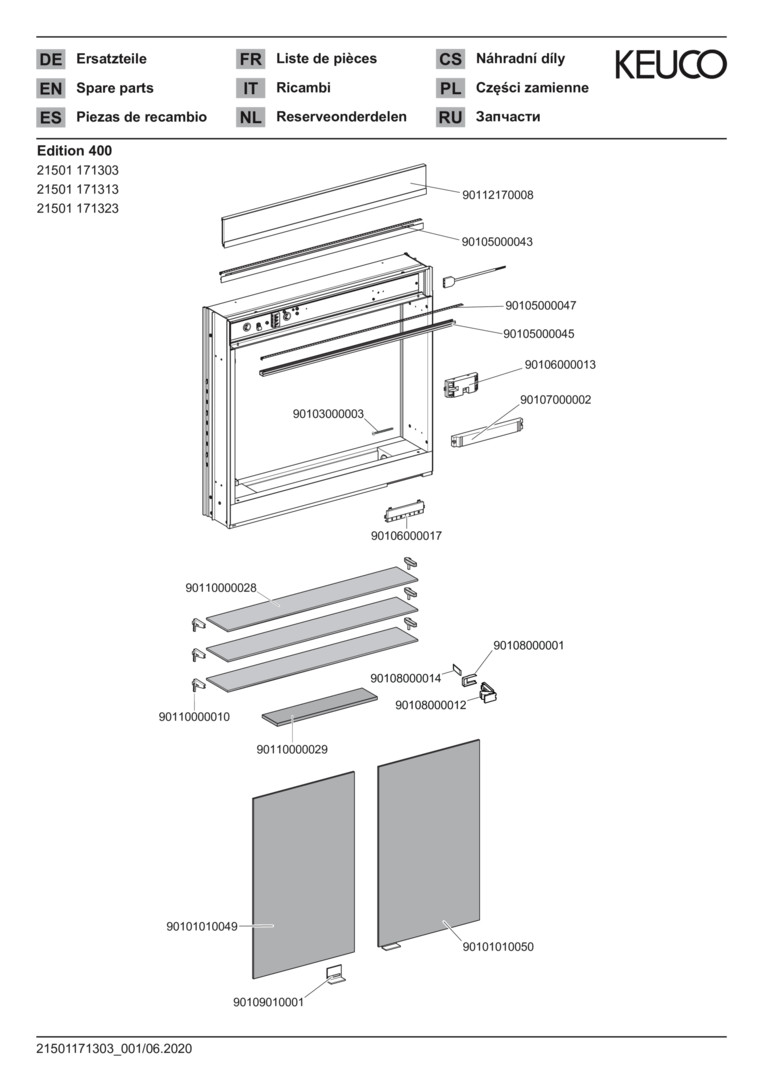 DE Ersatzteile
EN Spare parts
ES Piezas de recambio
FR Liste de pièces
IT Ricambi
NL Reserveonderdelen
CS Náhradní díly
PL Części zamienne
RU Запчасти

KEUCO

Edition 400
21501 171303
21501 171313
21501 171323

90112170008
90105000043
90105000047
90105000045
90106000013
90107000002
90103000003
90106000017
90110000028
90108000001
90108000014
90108000012
90110000010
90110000029
90101010049
90101010050
90109010001

21501171303_001/06.2020