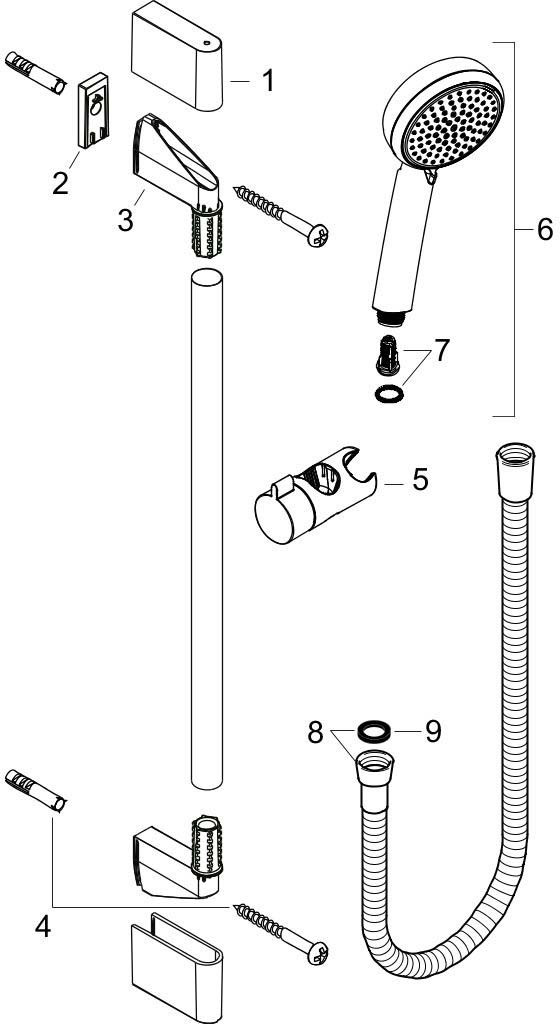 1
2
3
6
7
5
8
9
4