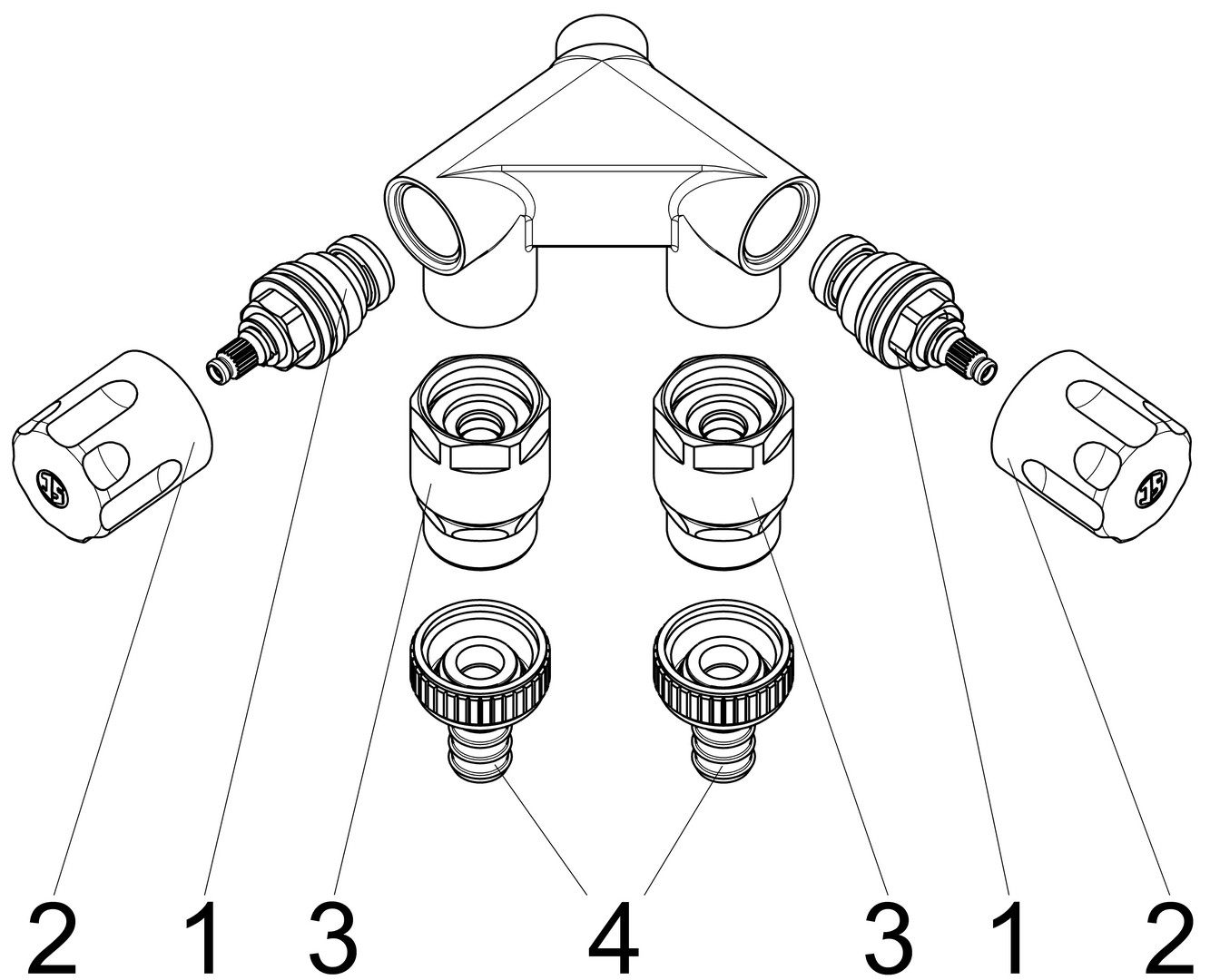 2 1 3 4 3 1 2