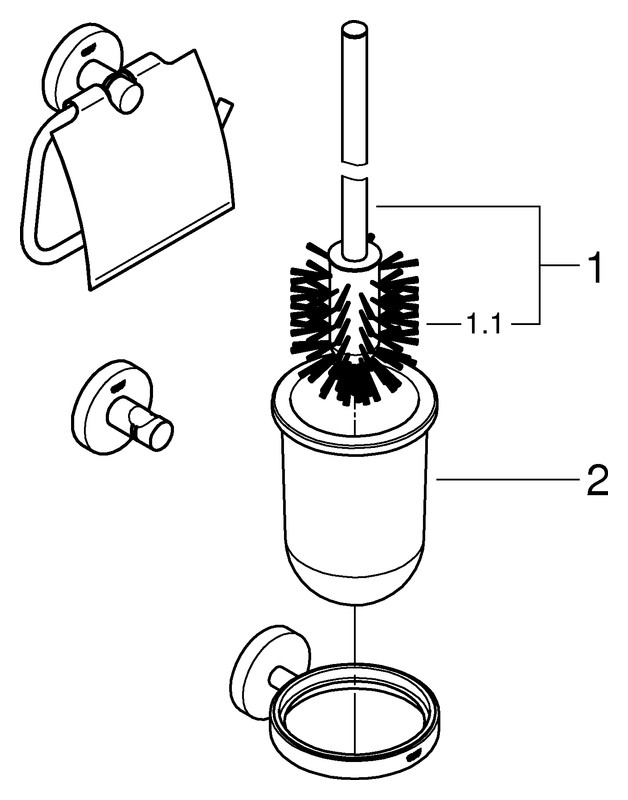 1
1.1
2