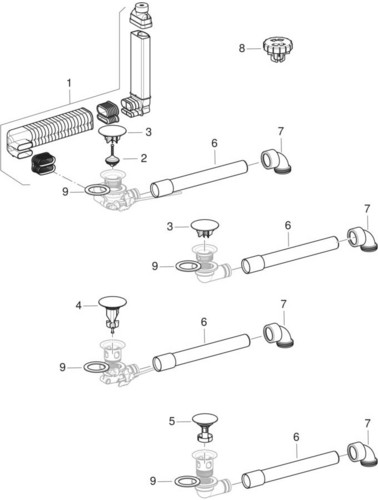 1
8
3
2
6
7
9
3
6
7
9
4
6
7
9
5
6
7
9