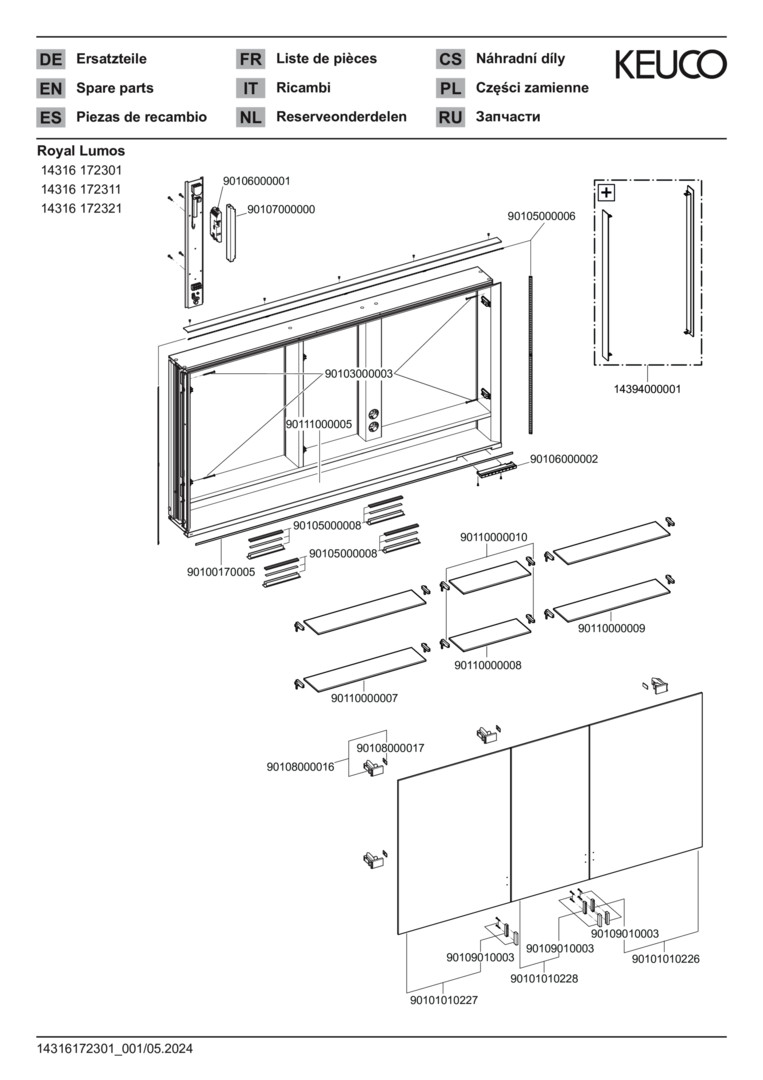 DE Ersatzteile
EN Spare parts
ES Piezas de recambio

FR Liste de pièces
IT Ricambi
NL Reserveonderdelen

CS Náhradní díly
PL Części zamienne
RU Запчасти

KEUCO

Royal Lumos
14316 172301
14316 172311
14316 172321

90106000001
90107000000
90105000006
14394000001
90103000003
90111000005
90106000002
90105000008
90105000008
90100170005
90110000010
90110000009
90110000008
90110000007
90108000017
90108000016
90109010003
90109010003
90109010003
90101010226
90101010228
90101010227

14316172301_001/05.2024