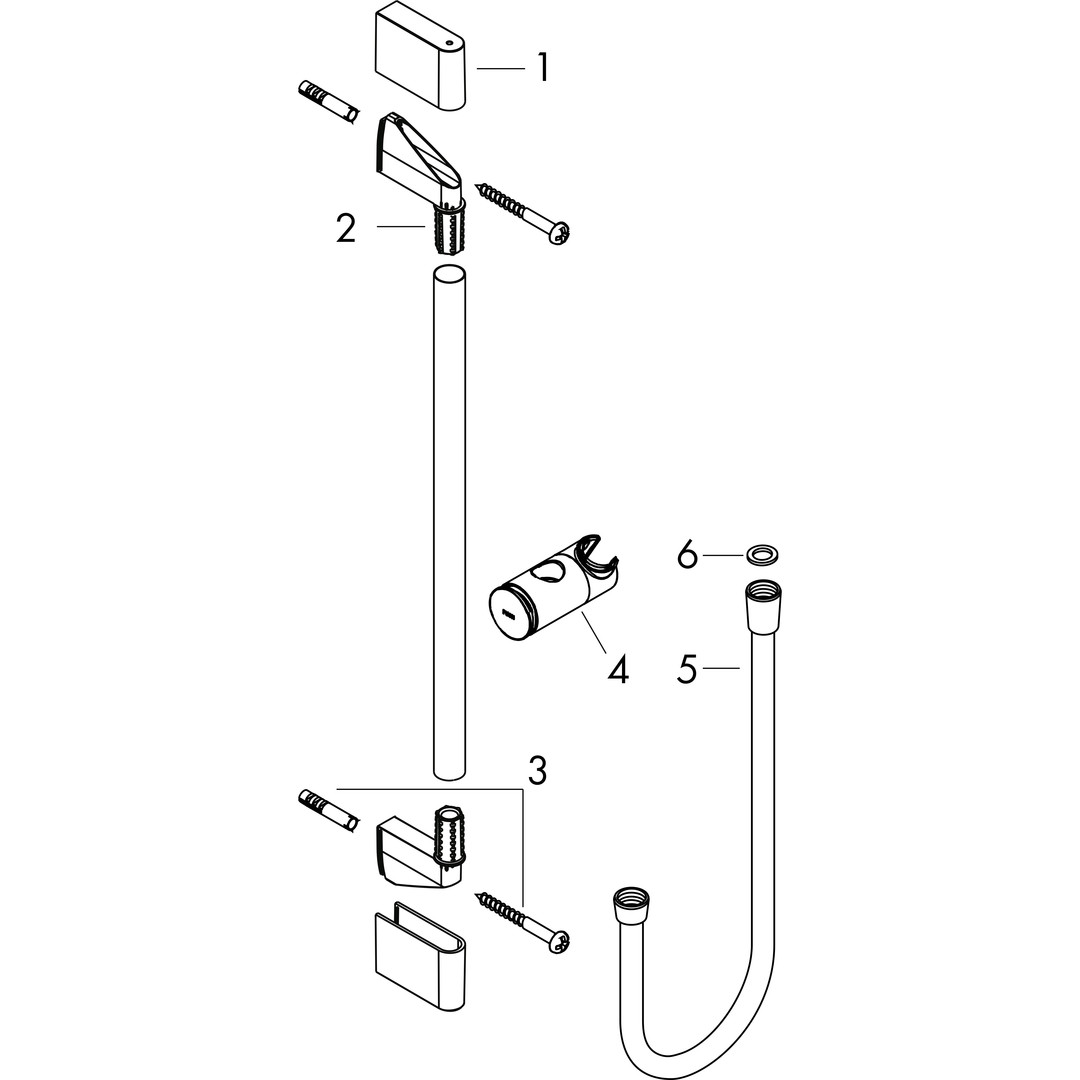 1
2
6
4
5
3