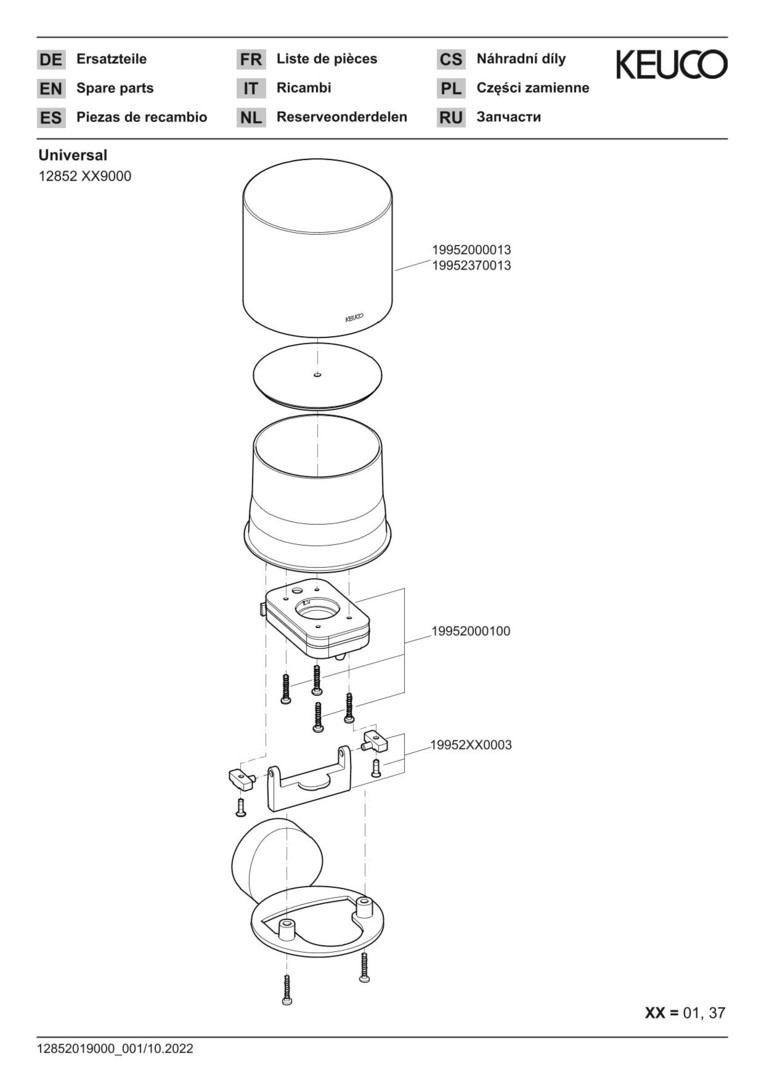 DE Ersatzteile
EN Spare parts
ES Piezas de recambio

FR Liste de pièces
IT Ricambi
NL Reserveonderdelen

CS Náhradní díly
PL Części zamienne
RU Запчасти

KEUCO

Universal
12852 XX9000

19952000013
19952370013

KEUCO

19952000100

19952XX0003

XX = 01, 37

12852019000_001/10.2022