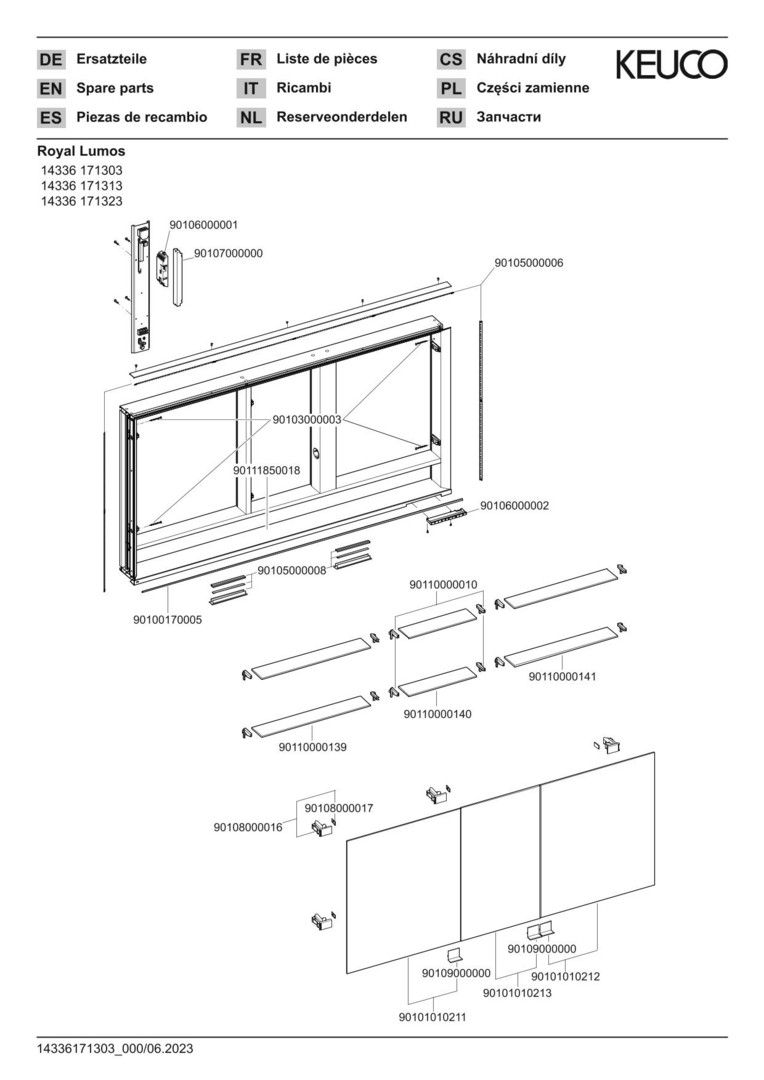 DE Ersatzteile
EN Spare parts
ES Piezas de recambio

FR Liste de pièces
IT Ricambi
NL Reserveonderdelen

CS Náhradní díly
PL Części zamienne
RU Запчасти

KEUCO

Royal Lumos
14336 171303
14336 171313
14336 171323

90106000001
90107000000
90105000006
90103000003
90111850018
90106000002
90105000008
90100170005
90110000010
90110000141
90110000140
90110000139
90108000017
90108000016
90109000000
90109000000
90101010212
90101010213
90101010211

14336171303_000/06.2023