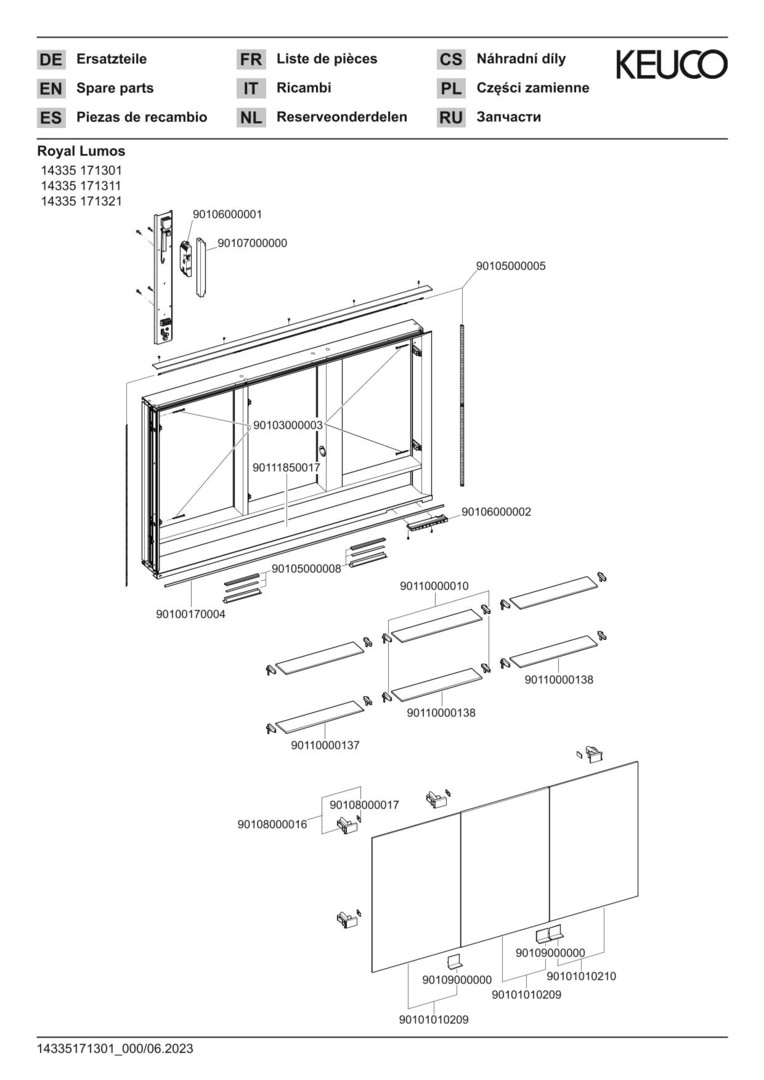 DE Ersatzteile
EN Spare parts
ES Piezas de recambio

FR Liste de pièces
IT Ricambi
NL Reserveonderdelen

CS Náhradní díly
PL Części zamienne
RU Запчасти

KEUCO

Royal Lumos
14335 171301
14335 171311
14335 171321

90106000001
90107000000
90105000005
90103000003
90111850017
90106000002
90105000008
90100170004
90110000010
90110000138
90110000138
90110000137
90108000017
90108000016
90109000000
90109000000
90101010210
90101010209
90101010209

14335171301_000/06.2023