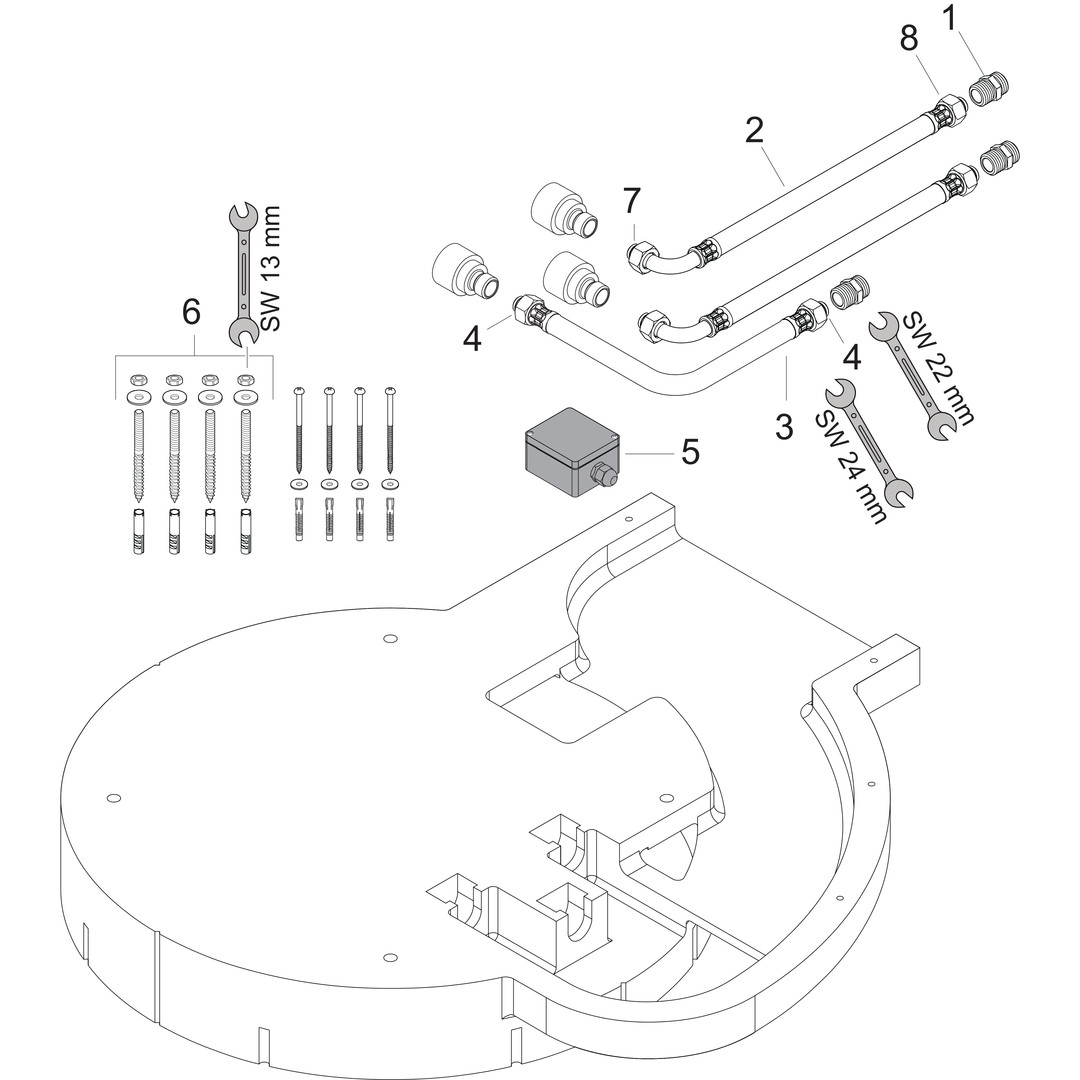 1
8
2
7
SW 13 mm
6
4
4
SW 22 mm
3
SW 24 mm
5