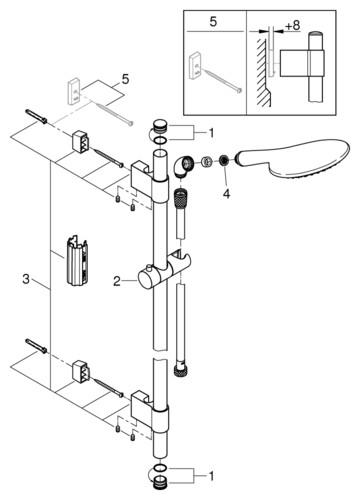 5

+8

5

1

4

3

2

1