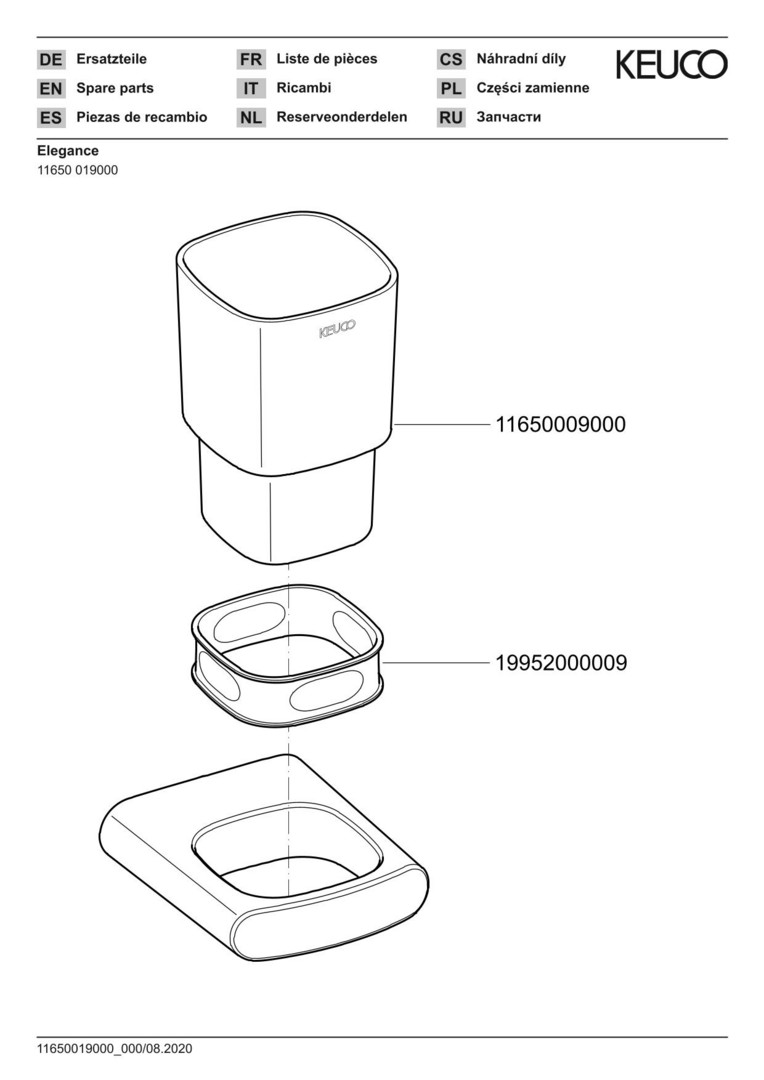 DE Ersatzteile
EN Spare parts
ES Piezas de recambio

FR Liste de pièces
IT Ricambi
NL Reserveonderdelen

CS Náhradní díly
PL Części zamienne
RU Запчасти

KEUCO

Elegance
11650 019000

KEUCO

11650009000

19952000009

11650019000_000/08.2020