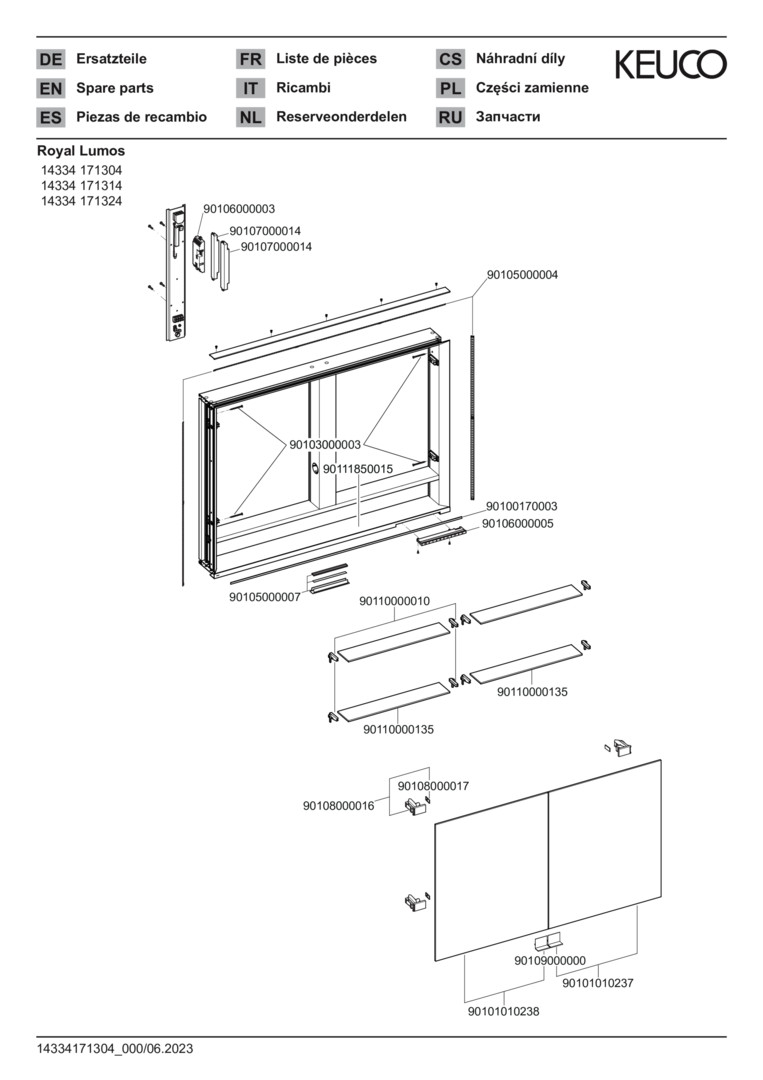 DE Ersatzteile
EN Spare parts
ES Piezas de recambio

FR Liste de pièces
IT Ricambi
NL Reserveonderdelen

CS Náhradní díly
PL Części zamienne
RU Запчасти

KEUCO

Royal Lumos
14334 171304
14334 171314
14334 171324

90106000003
90107000014
90107000014
90105000004
90103000003
90111850015
90100170003
90106000005
90105000007
90110000010
90110000135
90110000135
90108000017
90108000016
90109000000
90101010237
90101010238

14334171304_000/06.2023