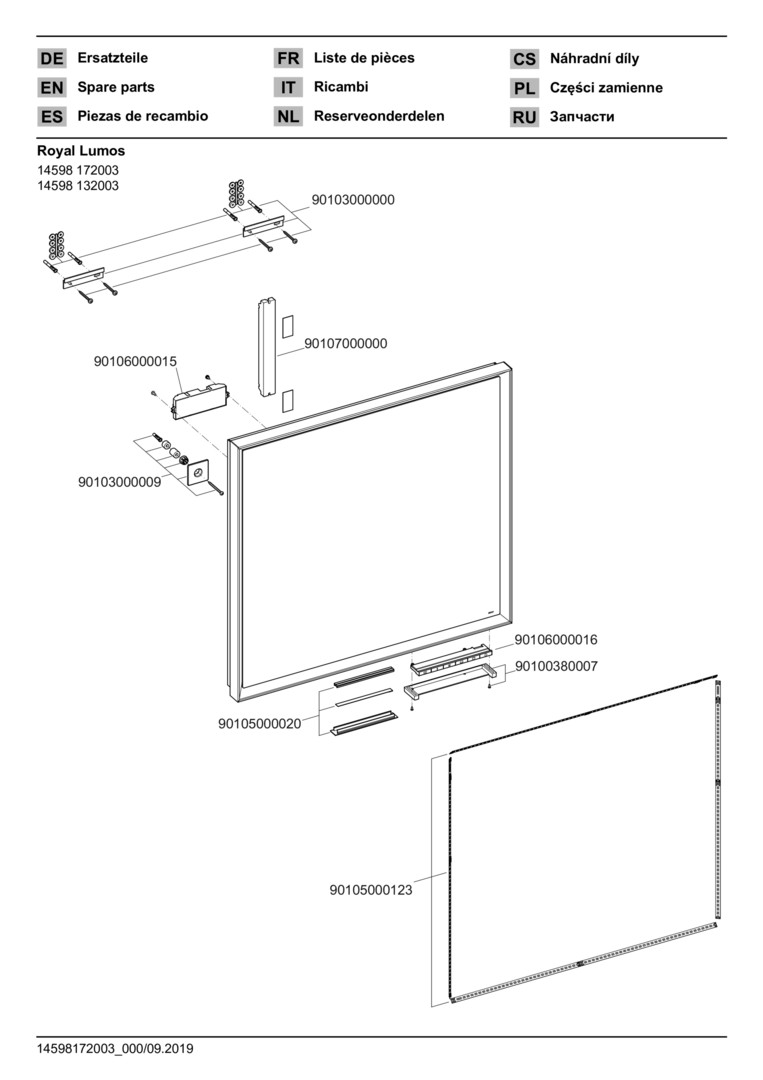 DE Ersatzteile
EN Spare parts
ES Piezas de recambio

FR Liste de pièces
IT Ricambi
NL Reserveonderdelen

CS Náhradní díly
PL Części zamienne
RU Запчасти

Royal Lumos
14598 172003
14598 132003

90103000000
90107000000
90106000015
90103000009
90106000016
90100380007
90105000020
90105000123

14598172003_000/09.2019