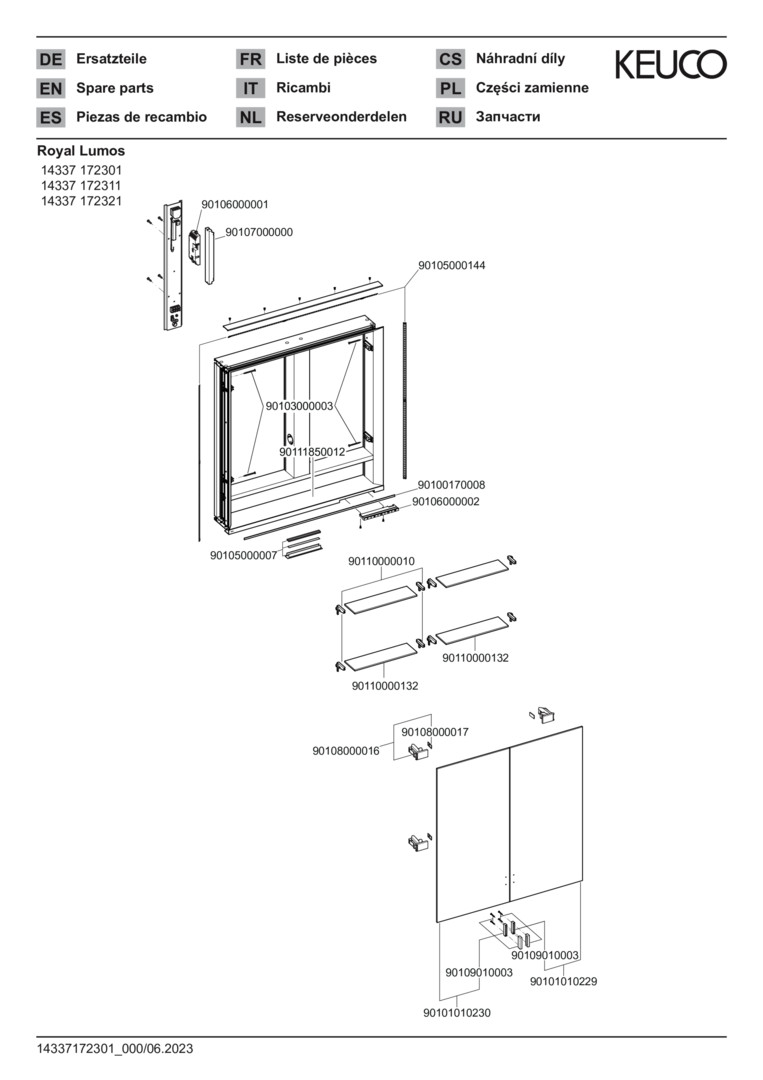 DE Ersatzteile
EN Spare parts
ES Piezas de recambio

FR Liste de pièces
IT Ricambi
NL Reserveonderdelen

CS Náhradní díly
PL Części zamienne
RU Запчасти

KEUCO

Royal Lumos
14337 172301
14337 172311
14337 172321

90106000001
90107000000
90105000144
90103000003
90111850012
90100170008
90106000002
90105000007
90110000010
90110000132
90110000132
90108000017
90108000016
90109010003
90109010003
90101010229
90101010230

14337172301_000/06.2023