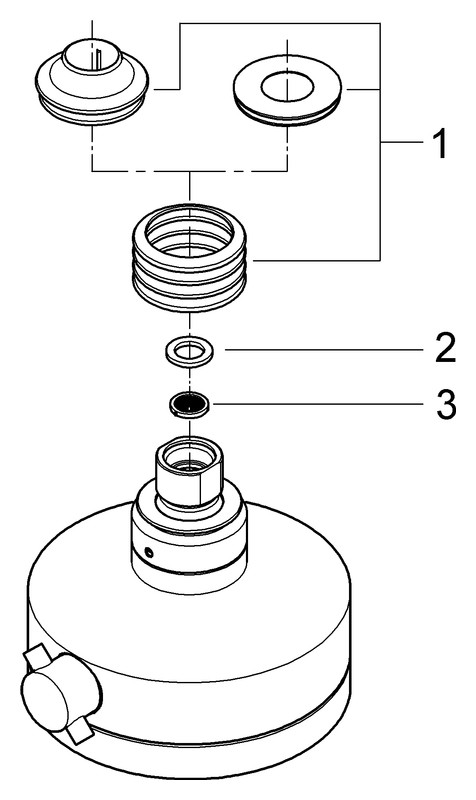 1
2
3