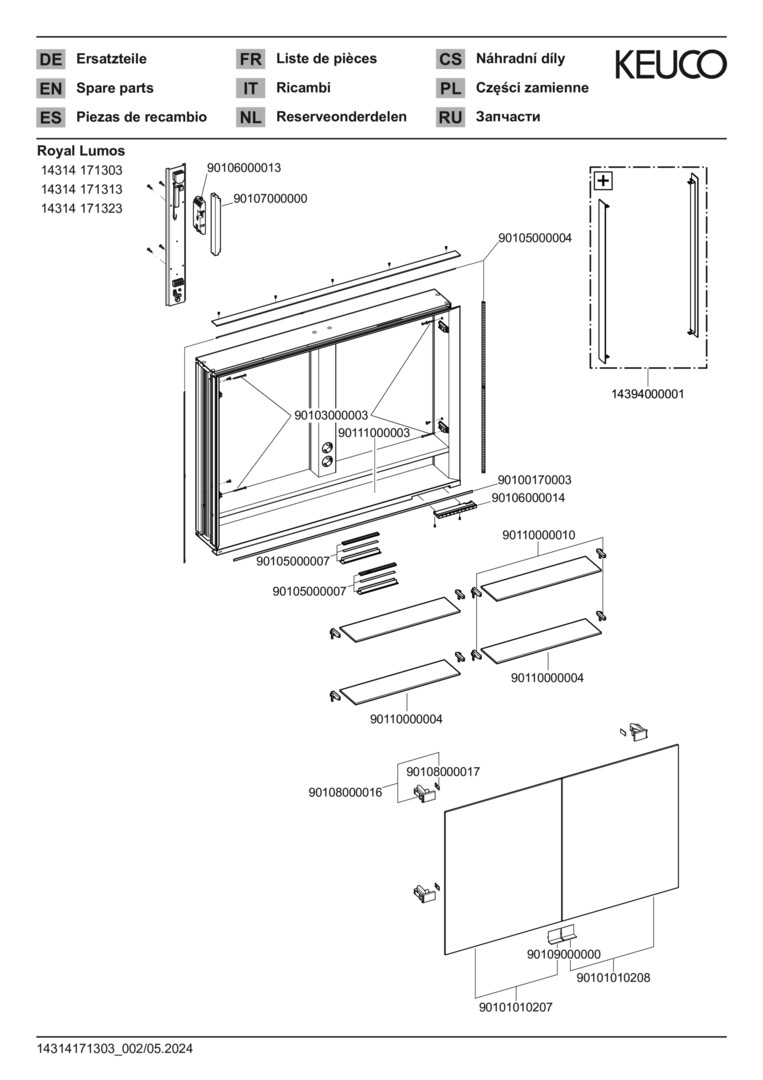 DE Ersatzteile
EN Spare parts
ES Piezas de recambio

FR Liste de pièces
IT Ricambi
NL Reserveonderdelen

CS Náhradní díly
PL Części zamienne
RU Запчасти

KEUCO

Royal Lumos
14314 171303
14314 171313
14314 171323

90106000013
90107000000
90105000004
14394000001
90103000003
90111000003
90100170003
90106000014
90105000007
90105000007
90110000010
90110000004
90110000004
90108000017
90108000016
90109000000
90101010208
90101010207

14314171303_002/05.2024