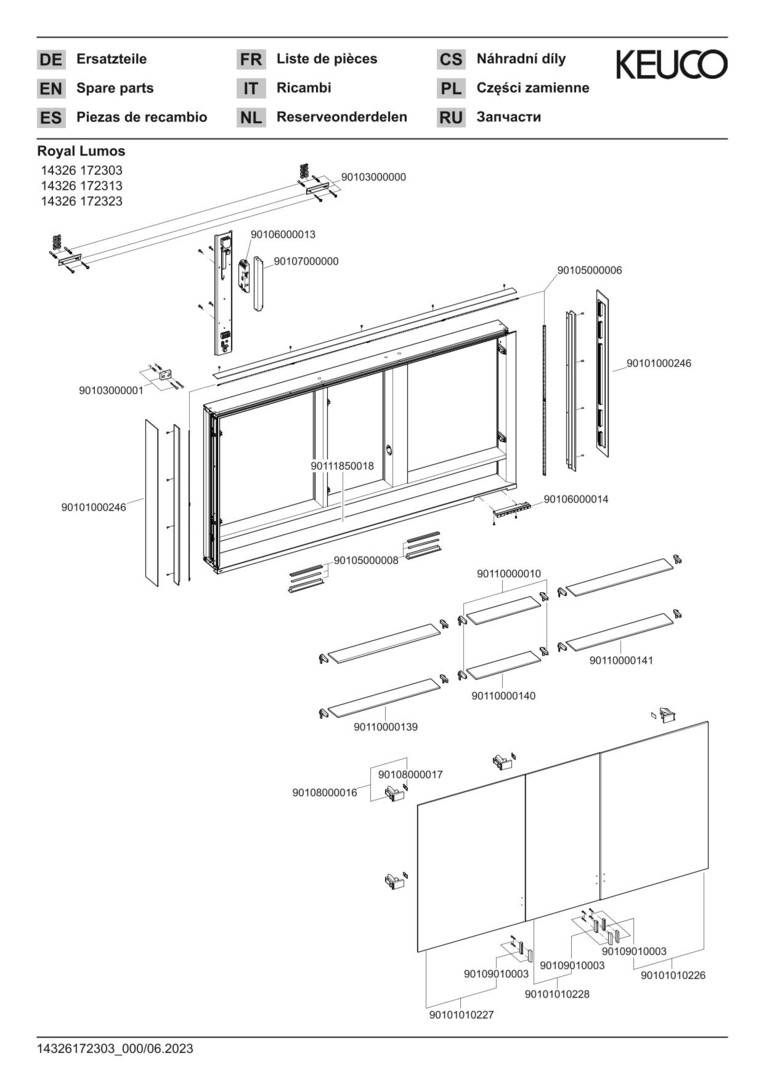 DE Ersatzteile
EN Spare parts
ES Piezas de recambio

FR Liste de pièces
IT Ricambi
NL Reserveonderdelen

CS Náhradní díly
PL Części zamienne
RU Запчасти

KEUCO

Royal Lumos
14326 172303
14326 172313
14326 172323

90103000000
90106000013
90107000000
90105000006
90101000246
90103000001
90111850018
90106000014
90101000246
90105000008
90110000010
90110000141
90110000140
90110000139
90108000017
90108000016
90109010003
90109010003
90109010003
90101010226
90101010228
90101010227

14326172303_000/06.2023