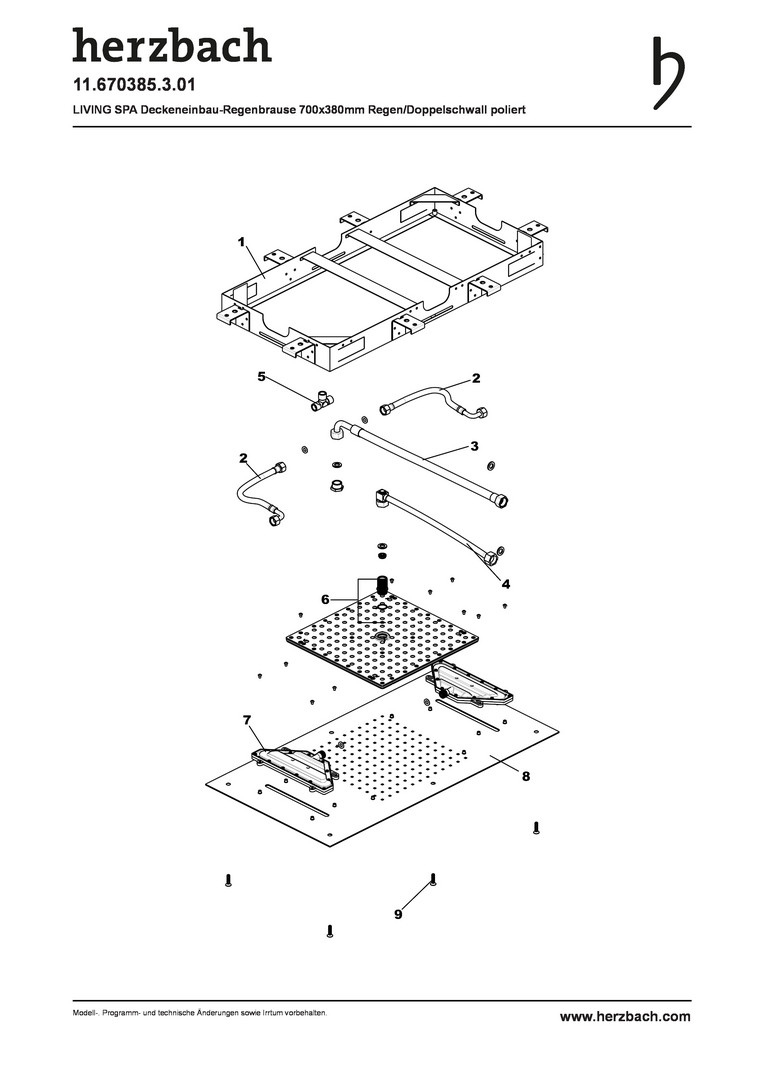 herzbach

11.670385.3.01

LIVING SPA Deckeneinbau-Regenbrause 700x380mm Regen/Doppelschwall poliert

1

5

2

3

2

4

6

7

8

9

Modell-, Programm- und technische Änderungen sowie Irrtum vorbehalten.

www.herzbach.com