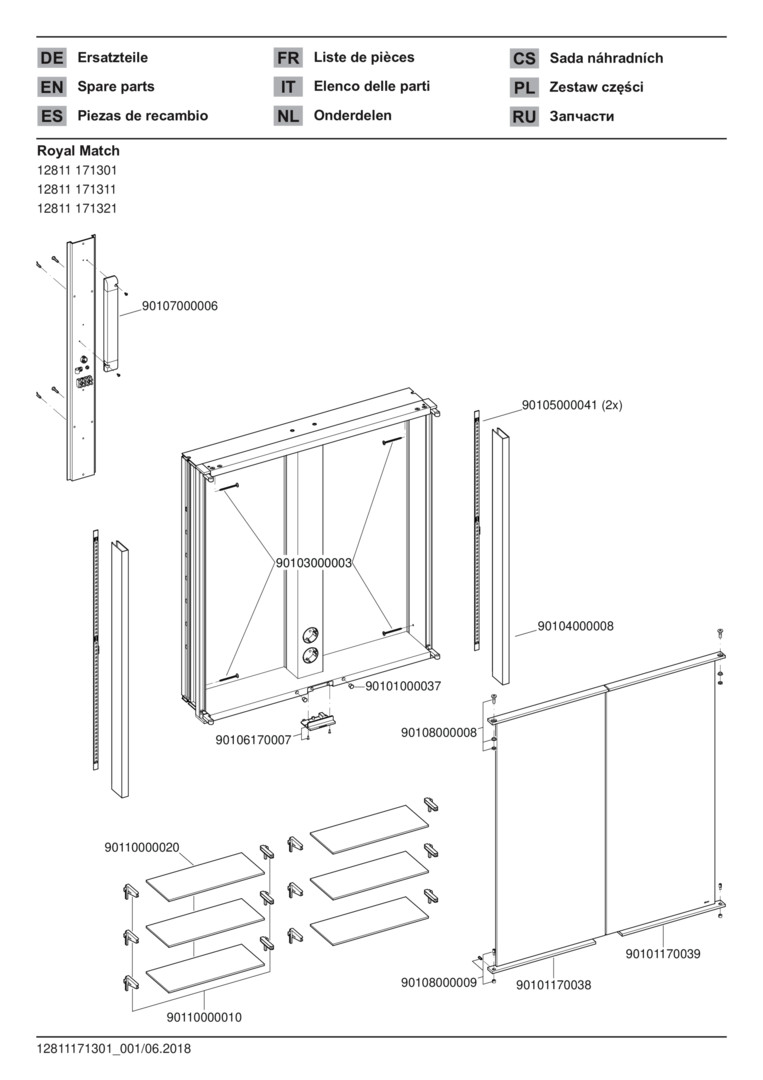 DE Ersatzteile
EN Spare parts
ES Piezas de recambio

FR Liste de pièces
IT Elenco delle parti
NL Onderdelen

CS Sada náhradních
PL Zestaw części
RU Запчасти

Royal Match
12811 171301
12811 171311
12811 171321

90107000006

90105000041 (2x)

90103000003

90104000008

90101000037

90106170007

90108000008

90110000020

90101170039

90108000009

90101170038

90110000010

12811171301_001/06.2018