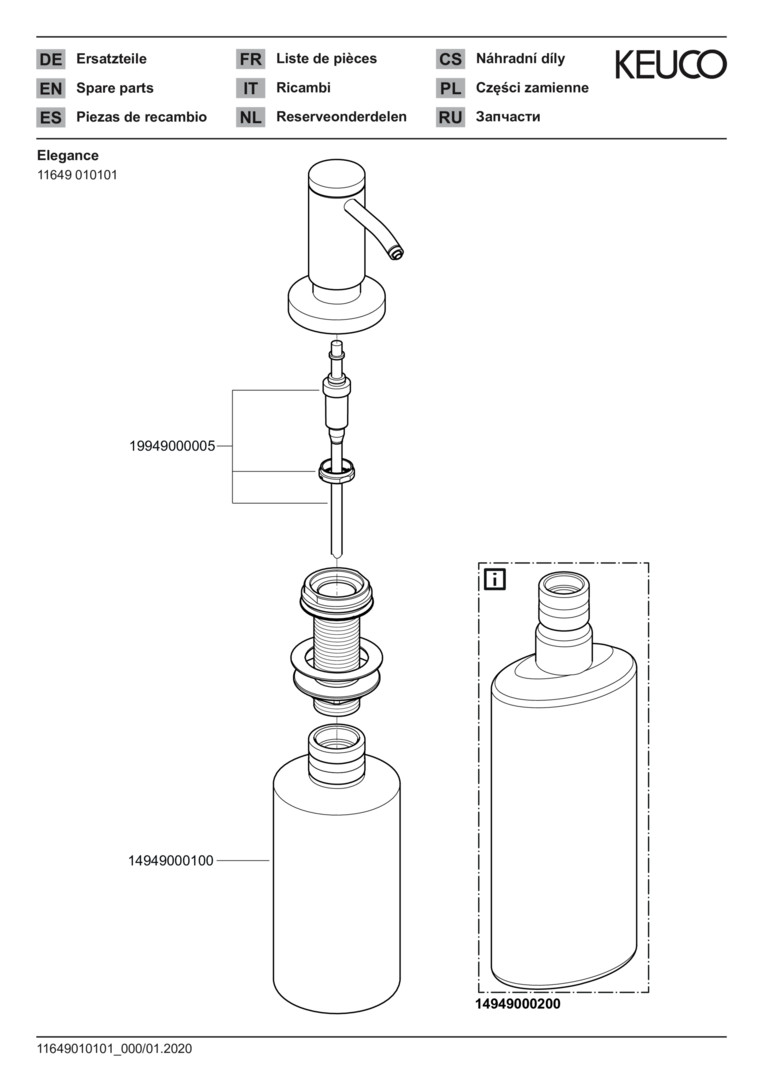 DE Ersatzteile
EN Spare parts
ES Piezas de recambio

FR Liste de pièces
IT Ricambi
NL Reserveonderdelen

CS Náhradní díly
PL Części zamienne
RU Запчасти

KEUCO

Elegance
11649 010101

19949000005

14949000100

i

14949000200

11649010101_000/01.2020