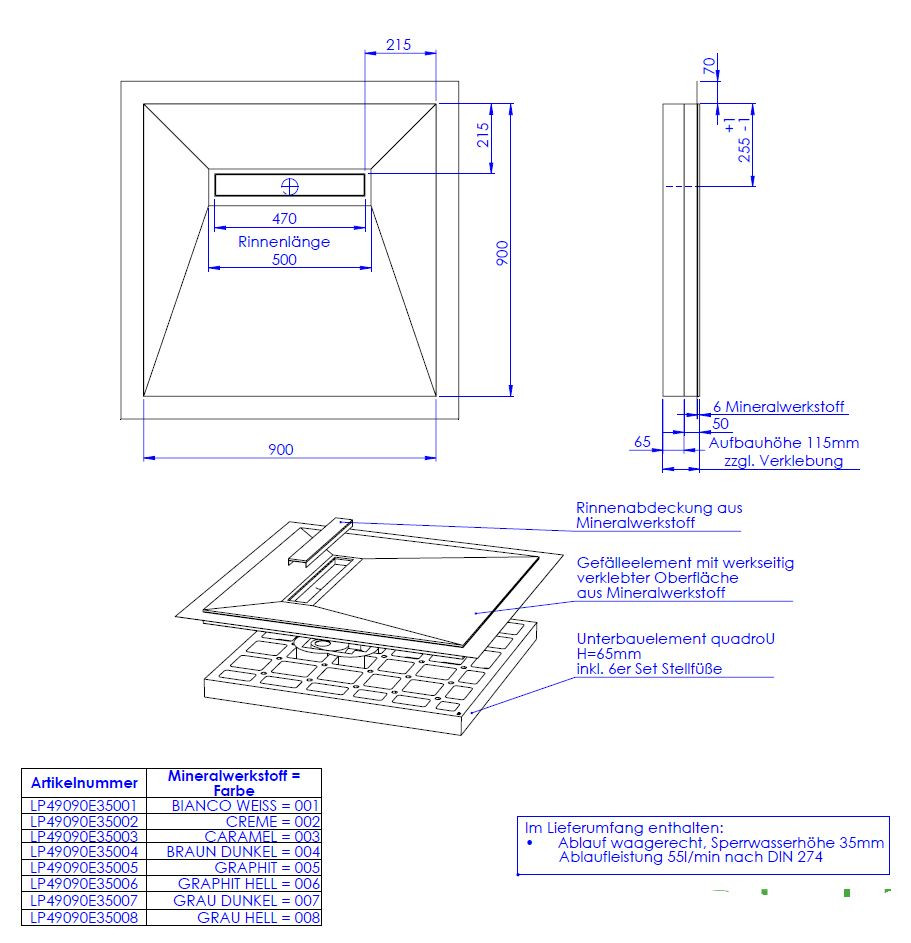 215

215

470

Rinnenlänge

500

900

900

70

+1
255 -1

6 Mineralwerkstoff

50

65

Aufbauhöhe 115mm
zzgl. Verklebung

Rinnenabdeckung aus Mineralwerkstoff

Gefälleelement mit werkseitig verklebter Oberfläche aus Mineralwerkstoff

Unterbauelement quadroU
H=65mm
inkl. 6er Set Stellfüße

| Artikelnummer | Mineralwerkstoff = Farbe |
|---|---|
| LP49090E35001 | BIANCO WEISS = 001 |
| LP49090E35002 | CREME = 002 |
| LP49090E35003 | CARAMEL = 003 |
| LP49090E35004 | BRAUN DUNKEL = 004 |
| LP49090E35005 | GRAPHIT = 005 |
| LP49090E35006 | GRAPHIT HELL = 006 |
| LP49090E35007 | GRAU DUNKEL = 007 |
| LP49090E35008 | GRAU HELL = 008 |

Im Lieferumfang enthalten:
• Ablauf waagerecht, Sperrwasserhöhe 35mm
Ablaufleistung 55l/min nach DIN 274