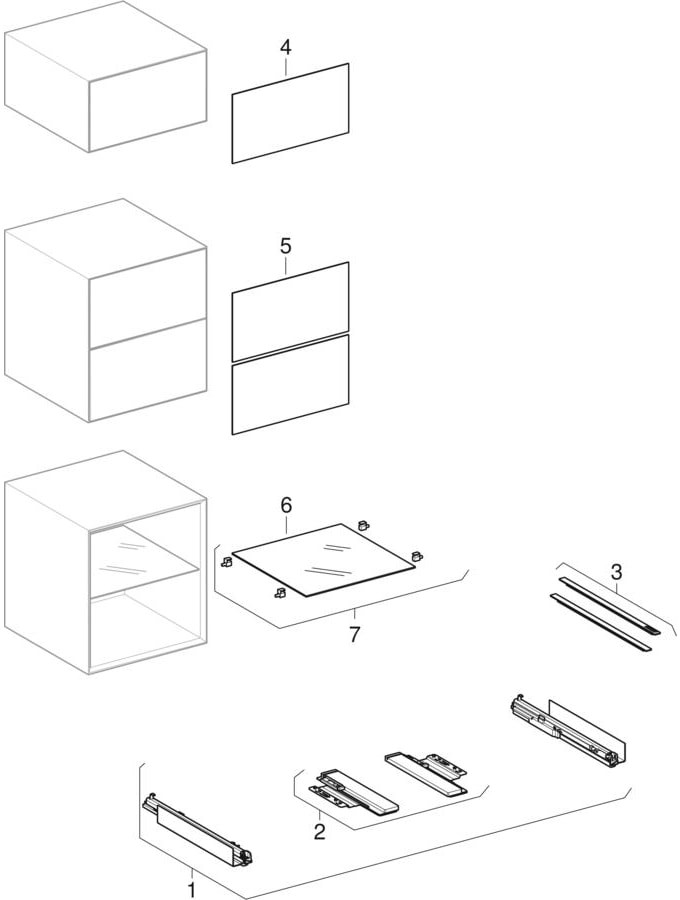 4

5

6

7

3

2

1