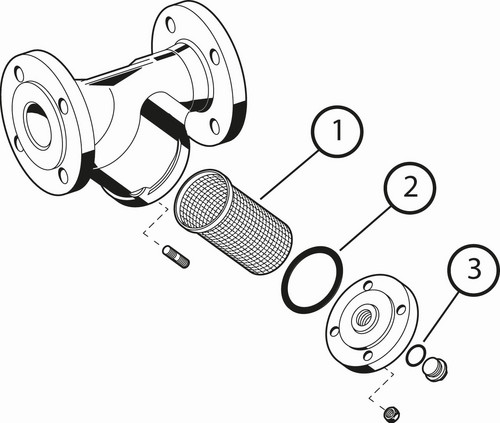 1
2
3