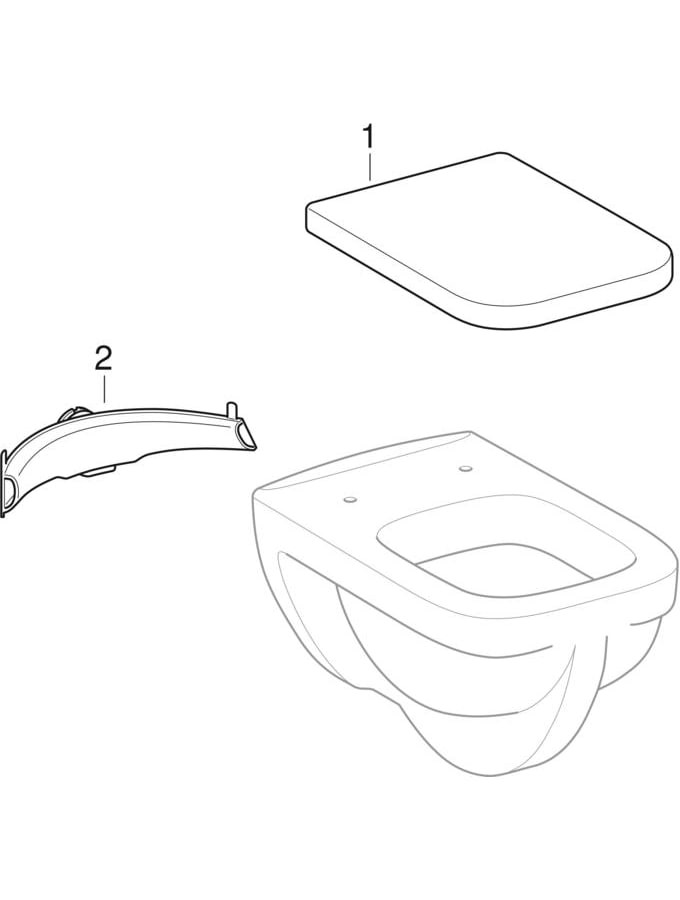 1

2