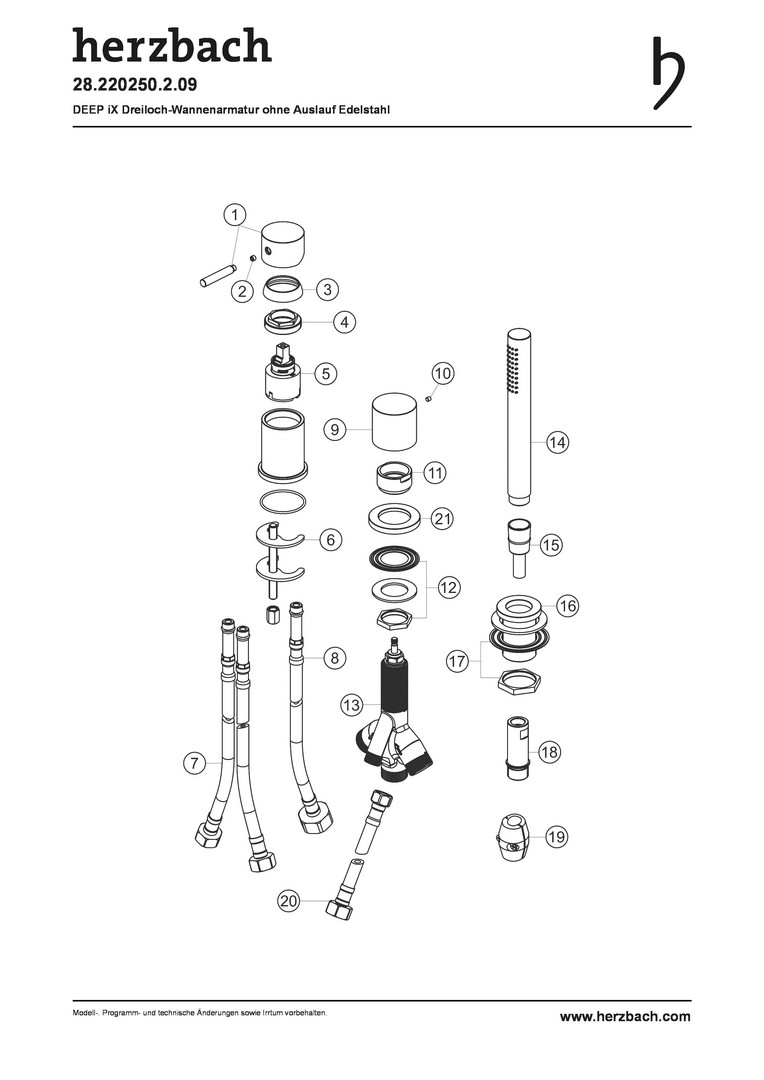 herzbach

28.220250.2.09

DEEP iX Dreiloch-Wannenarmatur ohne Auslauf Edelstahl

1
2
3
4
5
10
9
14
11
21
6
15
12
16
8
17
13
18
7
19
20

Modell-, Programm- und technische Änderungen sowie Irrtum vorbehalten.

www.herzbach.com