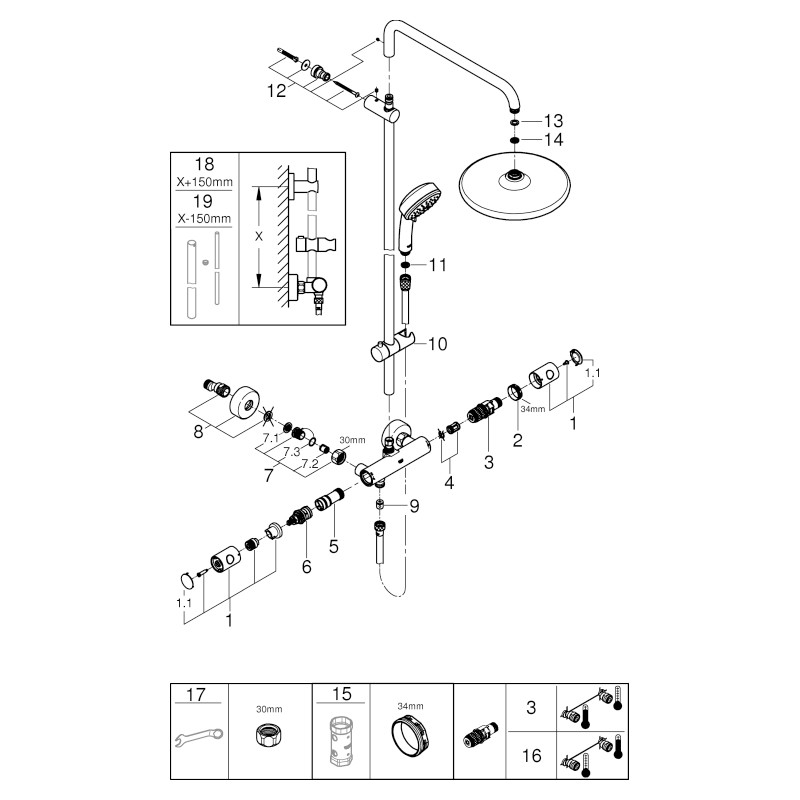 12

13

14

18
X+150mm
19
X-150mm

X

11

10

1.1

34mm

1

2

3

4

8

7.1

7.3

7.2

7

30mm

9

5

6

1.1

1

17

30mm

15

34mm

3

16