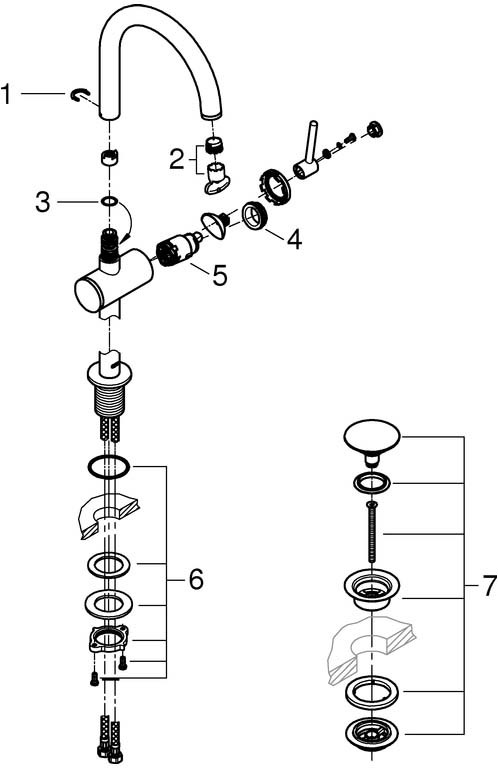 1
2
3
4
5
6
7