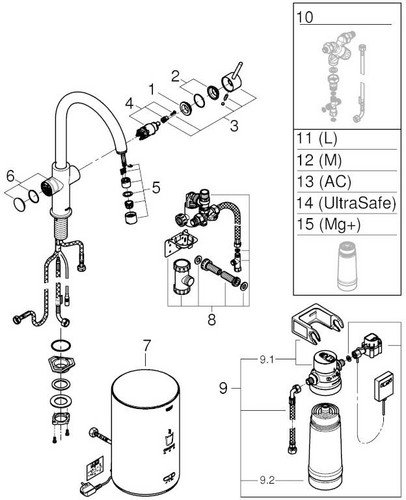 10

11 (L)
12 (M)
13 (AC)
14 (UltraSafe)
15 (Mg+)

2
1
4
3
6
5
8
7
9.1
9
9.2