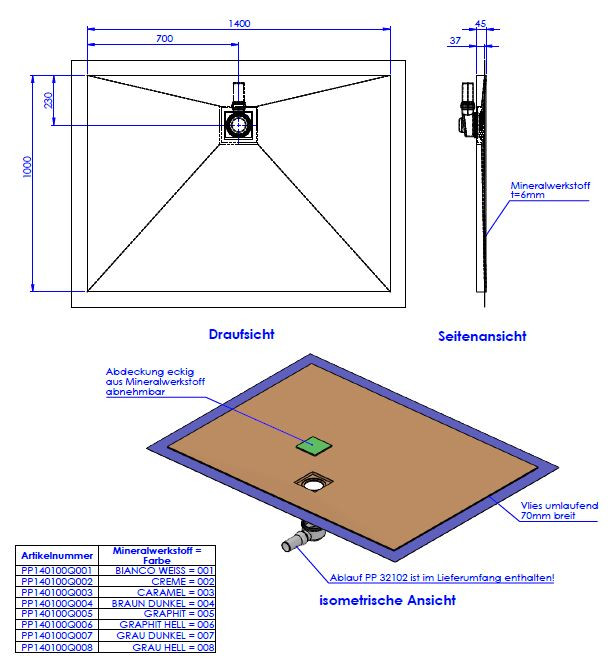 1400

700

230

1000

45

37

Mineralwerkstoff
t=6mm

Draufsicht

Seitenansicht

Abdeckung eckig
aus Mineralwerkstoff
abnehmbar

Vlies umlaufend
70mm breit

Ablauf PP 32102 ist im Lieferumfang enthalten!

isometrische Ansicht

| Artikelnummer | Mineralwerkstoff = Farbe |
|---|---|
| PP140100Q001 | BIANCO WEISS = 001 |
| PP140100Q002 | CREME = 002 |
| PP140100Q003 | CARAMEL = 003 |
| PP140100Q004 | BRAUN DUNKEL = 004 |
| PP140100Q005 | GRAPHIT = 005 |
| PP140100Q006 | GRAPHIT HELL = 006 |
| PP140100Q007 | GRAU DUNKEL = 007 |
| PP140100Q008 | GRAU HELL = 008 |