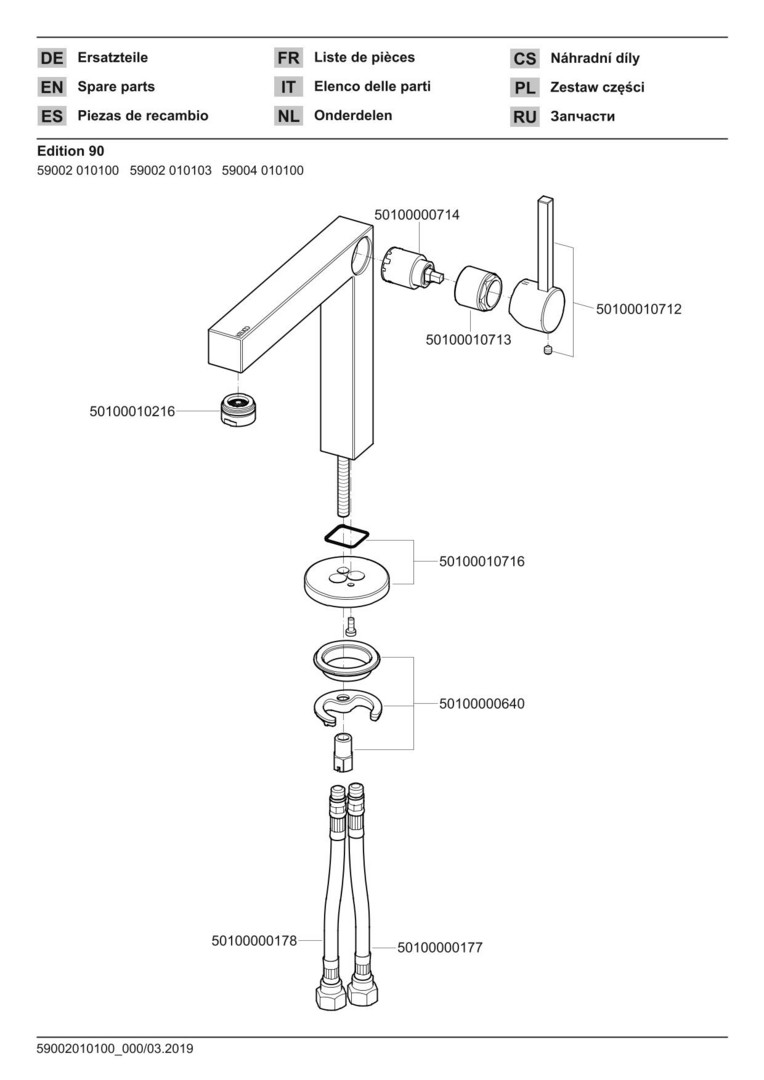 DE Ersatzteile
EN Spare parts
ES Piezas de recambio

FR Liste de pièces
IT Elenco delle parti
NL Onderdelen

CS Náhradní díly
PL Zestaw części
RU Запчасти

Edition 90
59002 010100 59002 010103 59004 010100

50100000714
50100010712
50100010713
50100010216
50100010716
50100000640
50100000178
50100000177

59002010100_000/03.2019